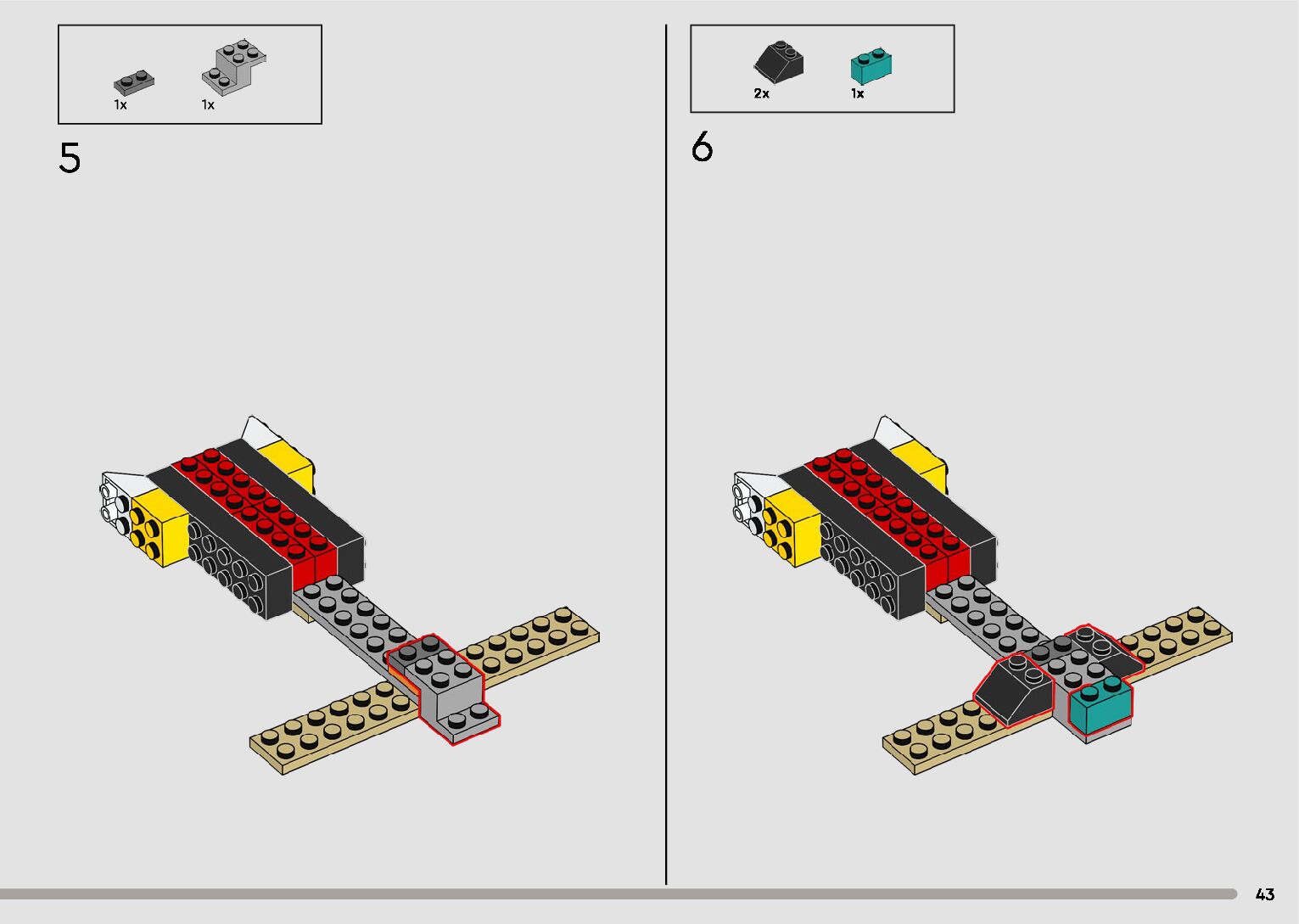 1x 1x

5

2x 1x

6

43