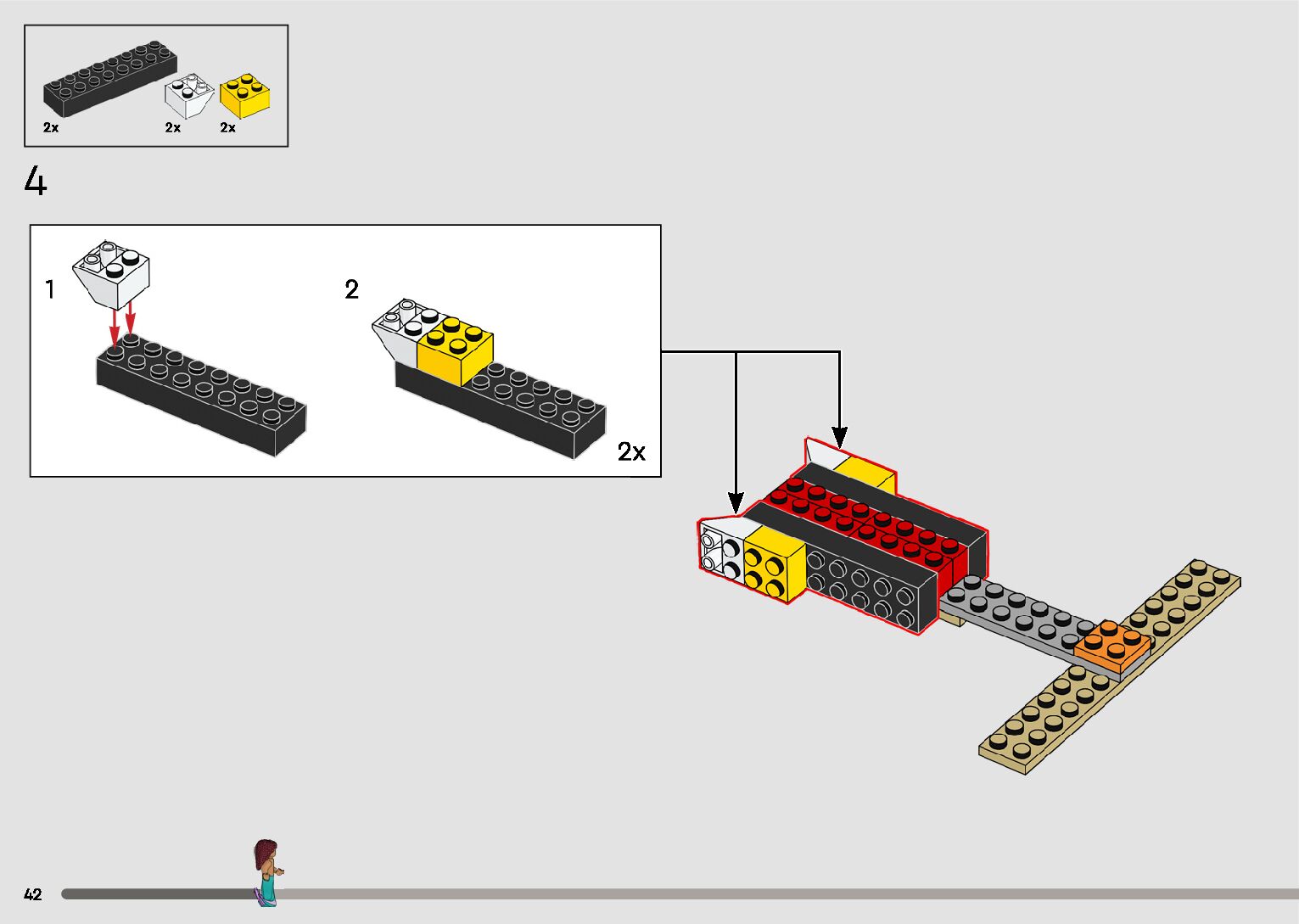 2x
2x
2x

4

1

2

2x

42