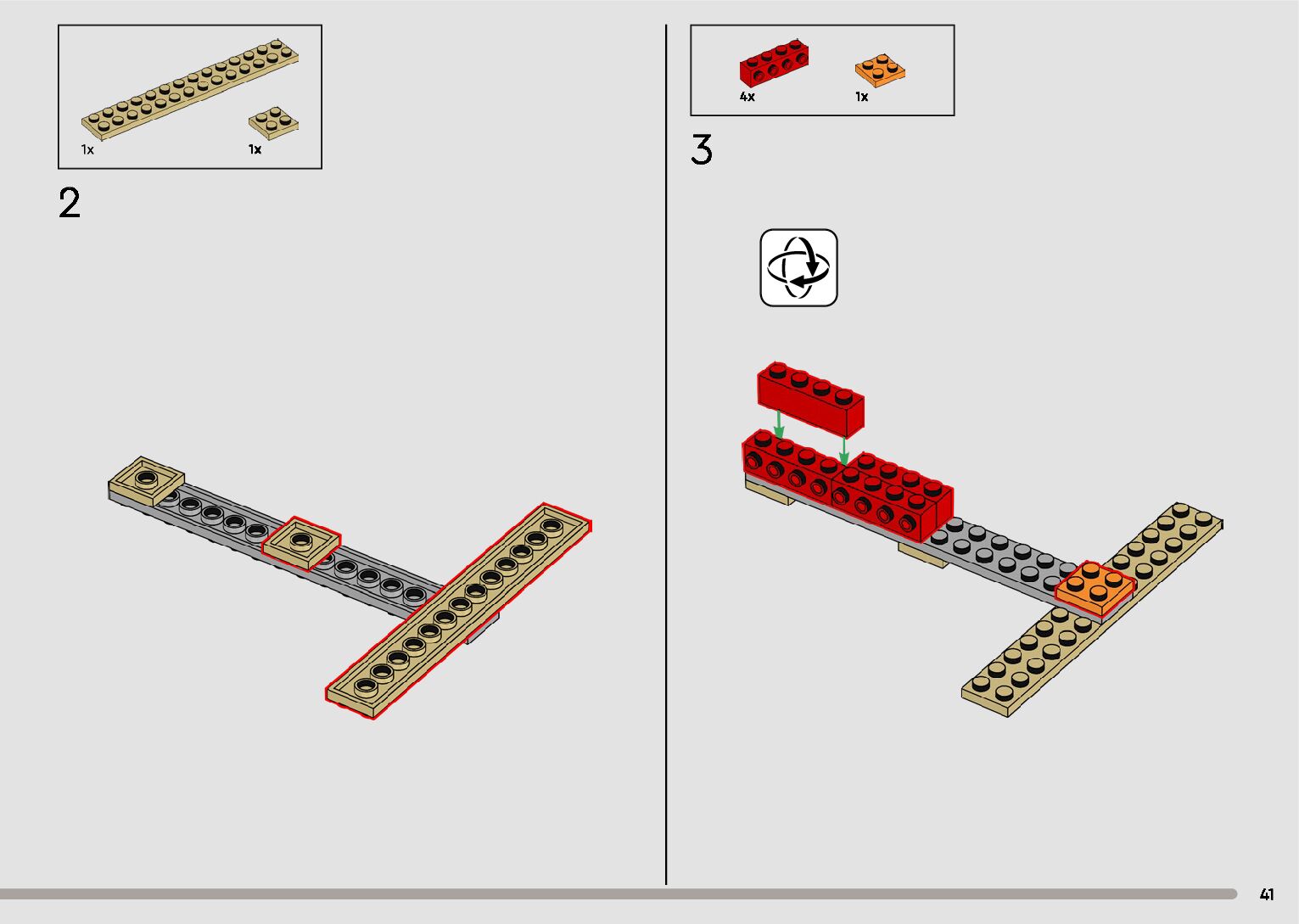 1x
1x

2

4x
1x

3

41