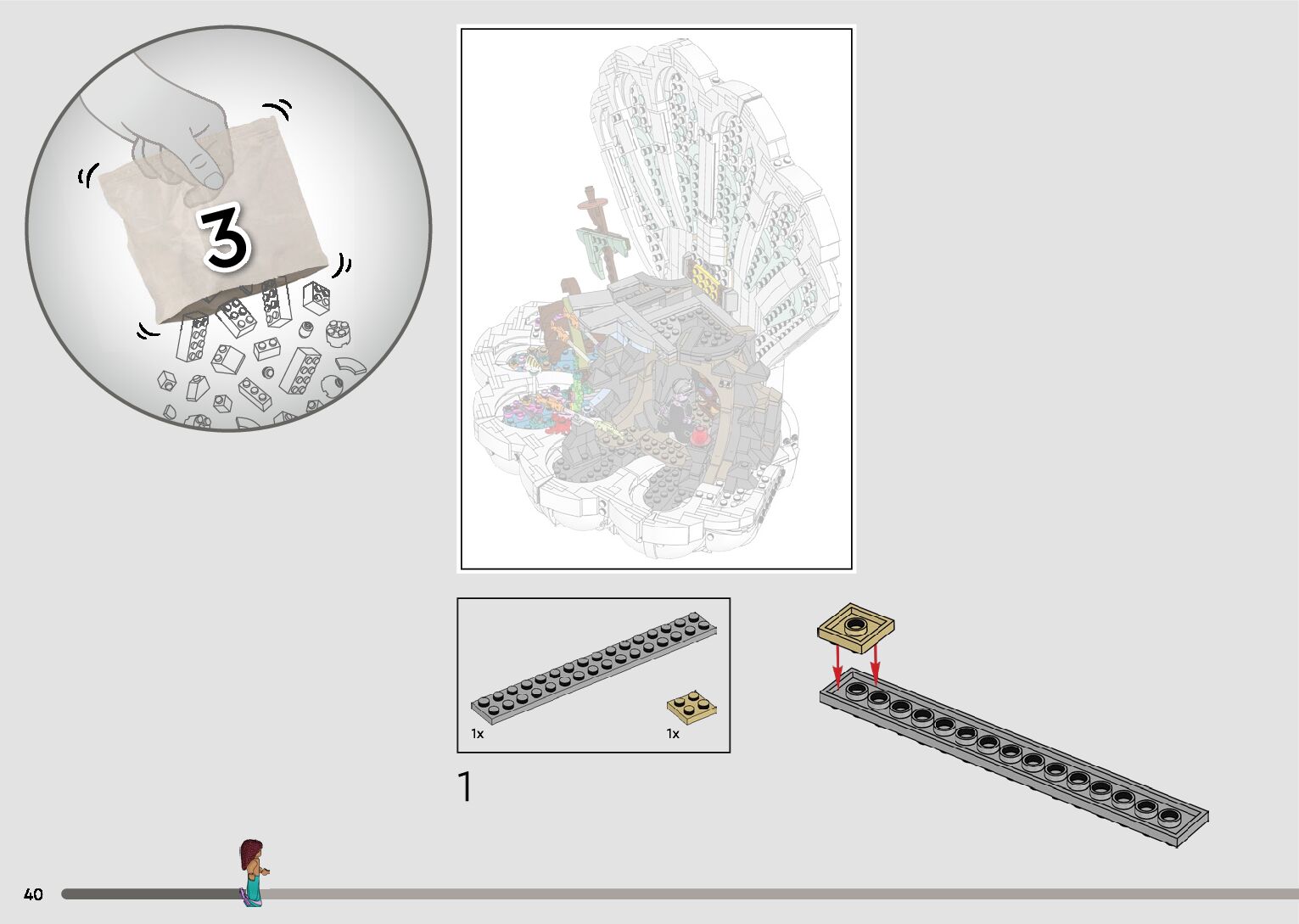 3

1x

1x

1

40