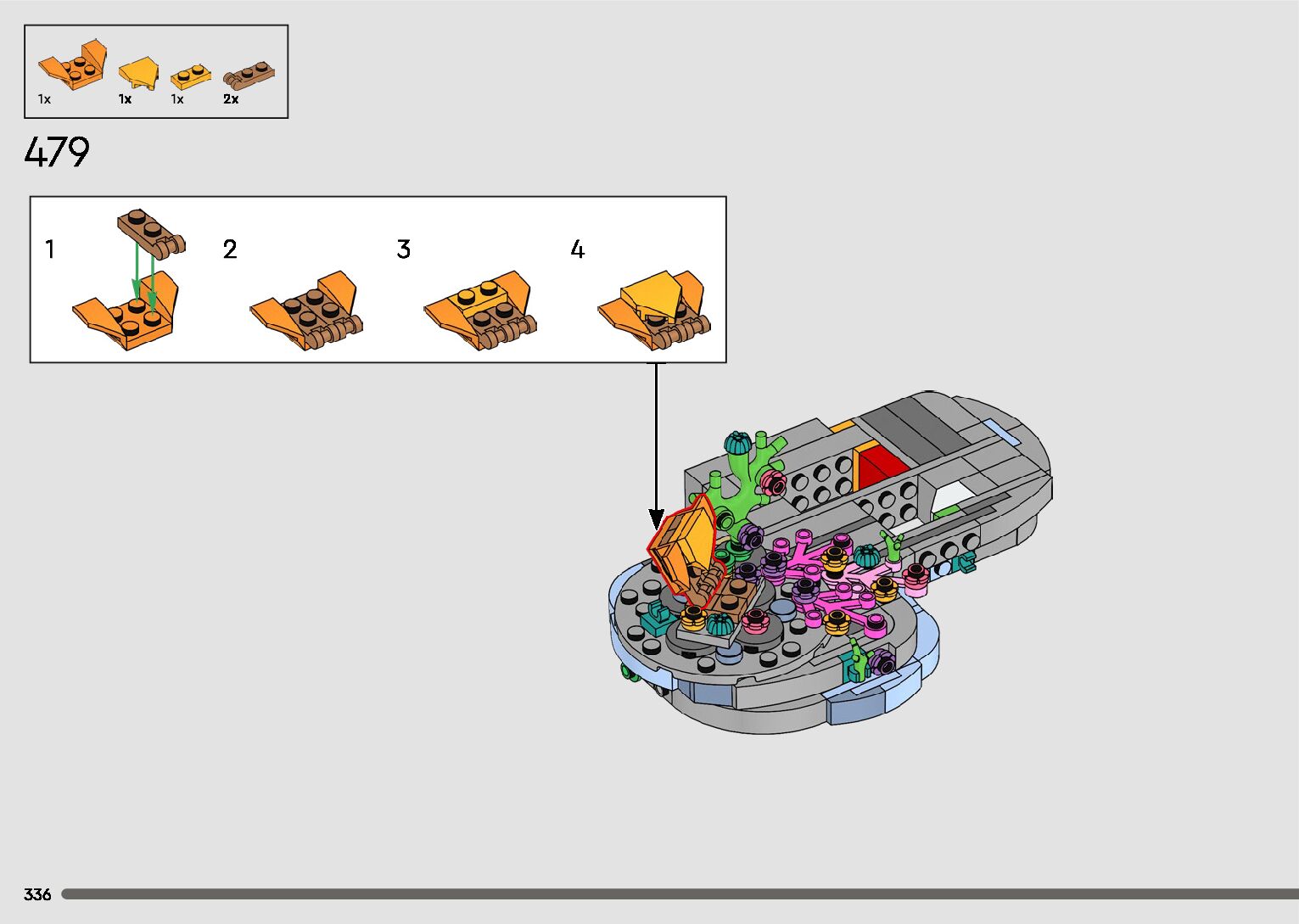 1x 1x 1x 2x

479

1

2

3

4

336