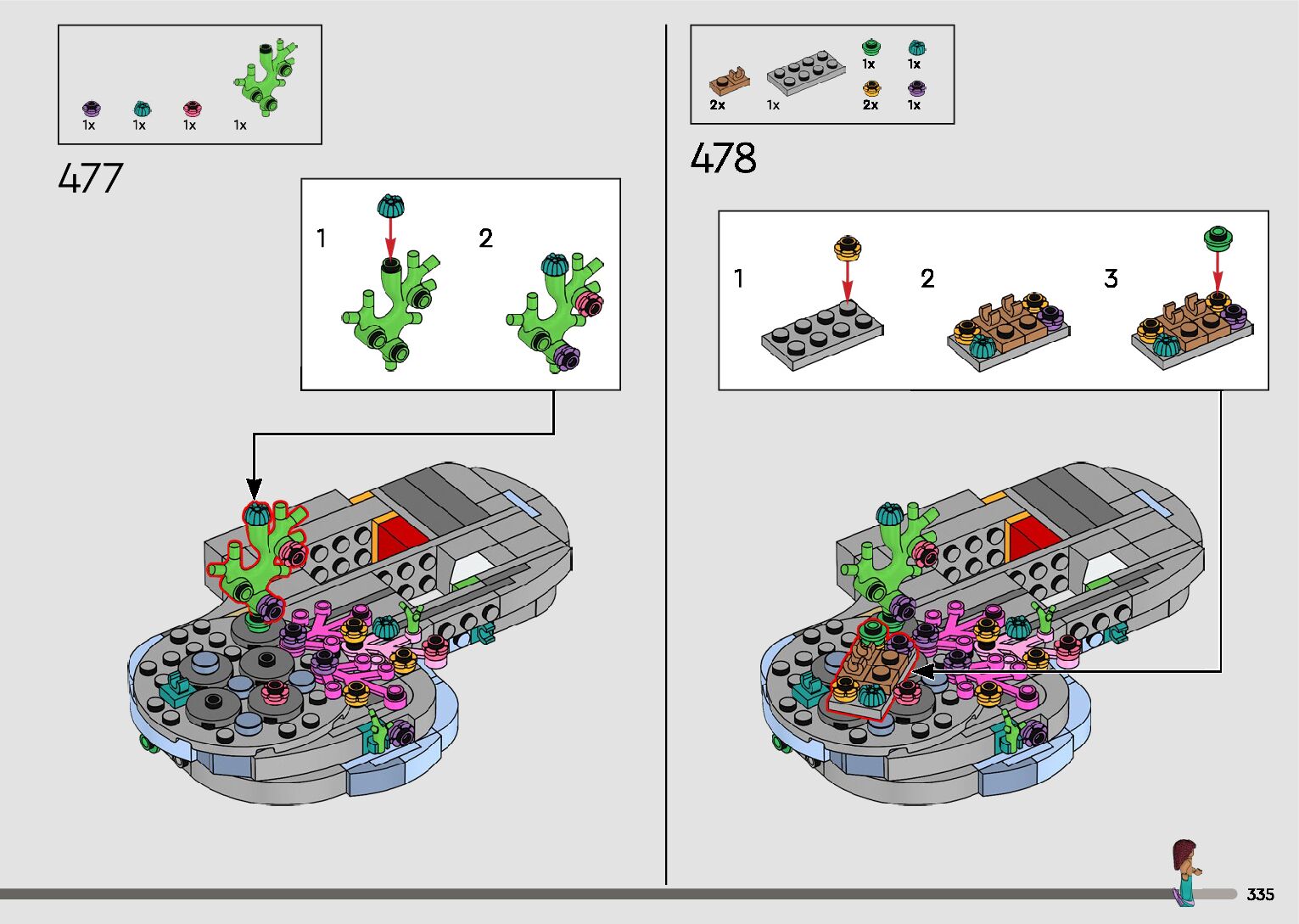 1x 1x 1x 1x

477

1

2

2x 1x 1x 1x 2x 1x

478

1

2

3

335