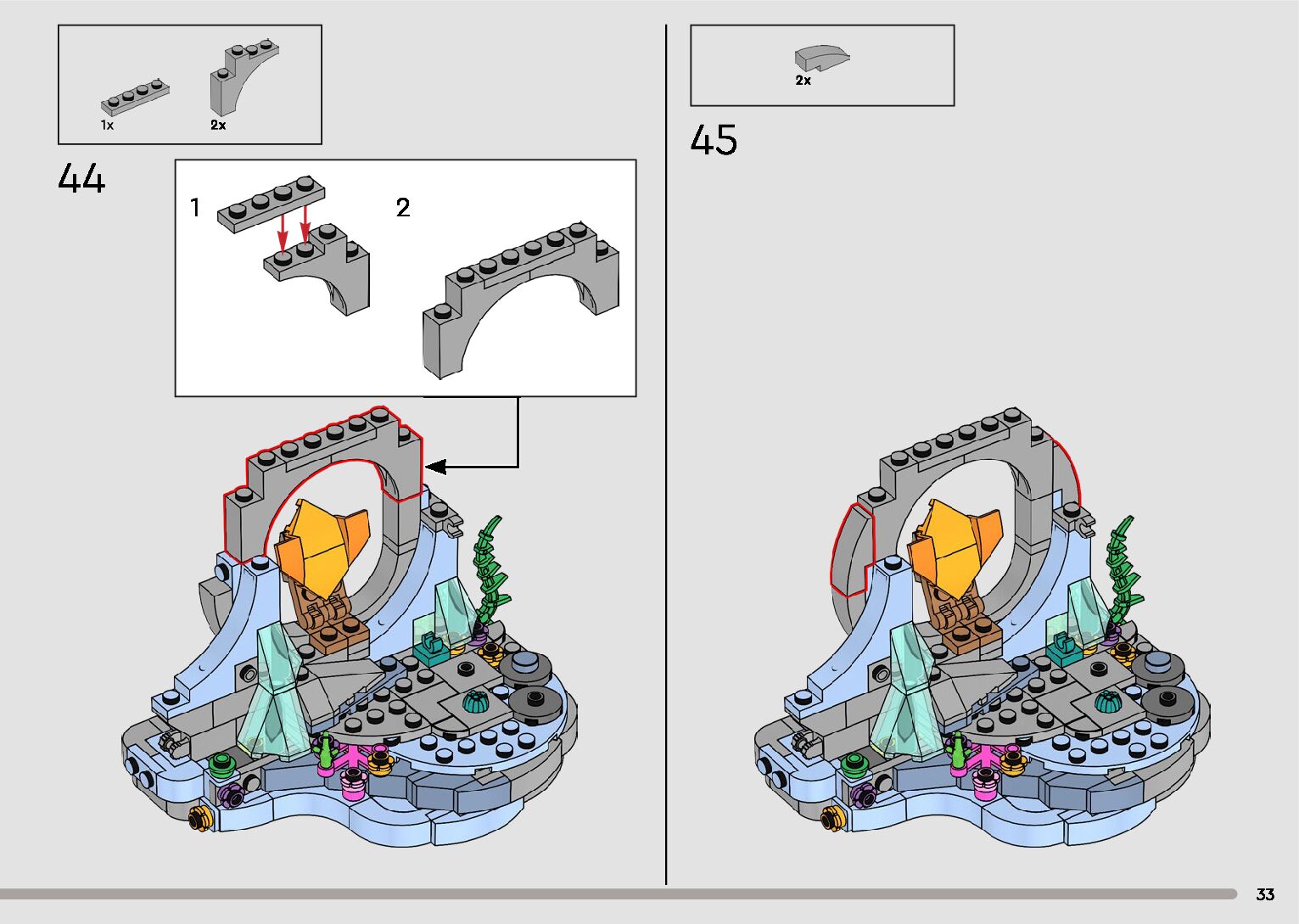 1x 2x

44

1

2

2x

45

33