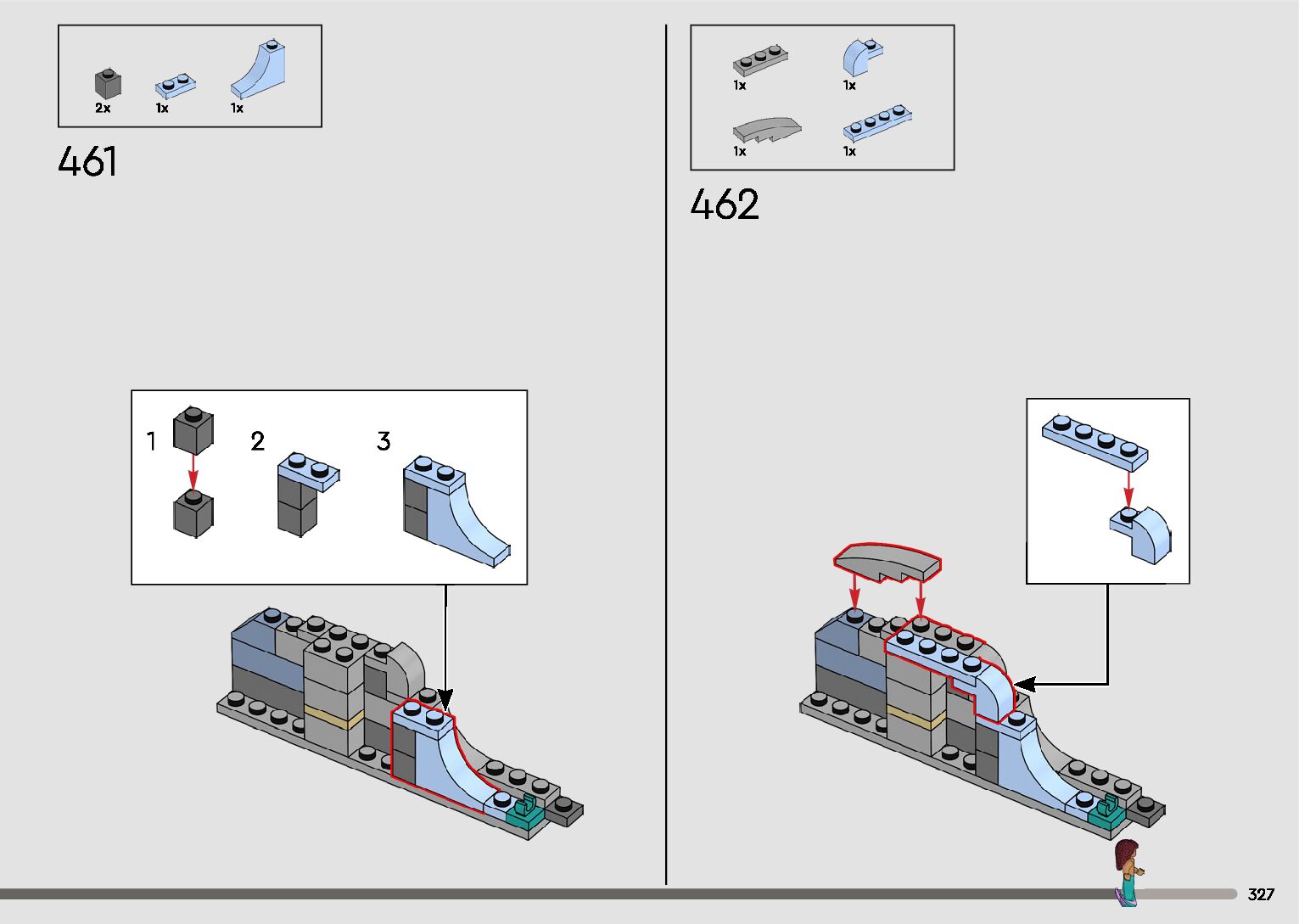 2x 1x 1x

461

1 2 3

1x 1x

1x 1x

462

327