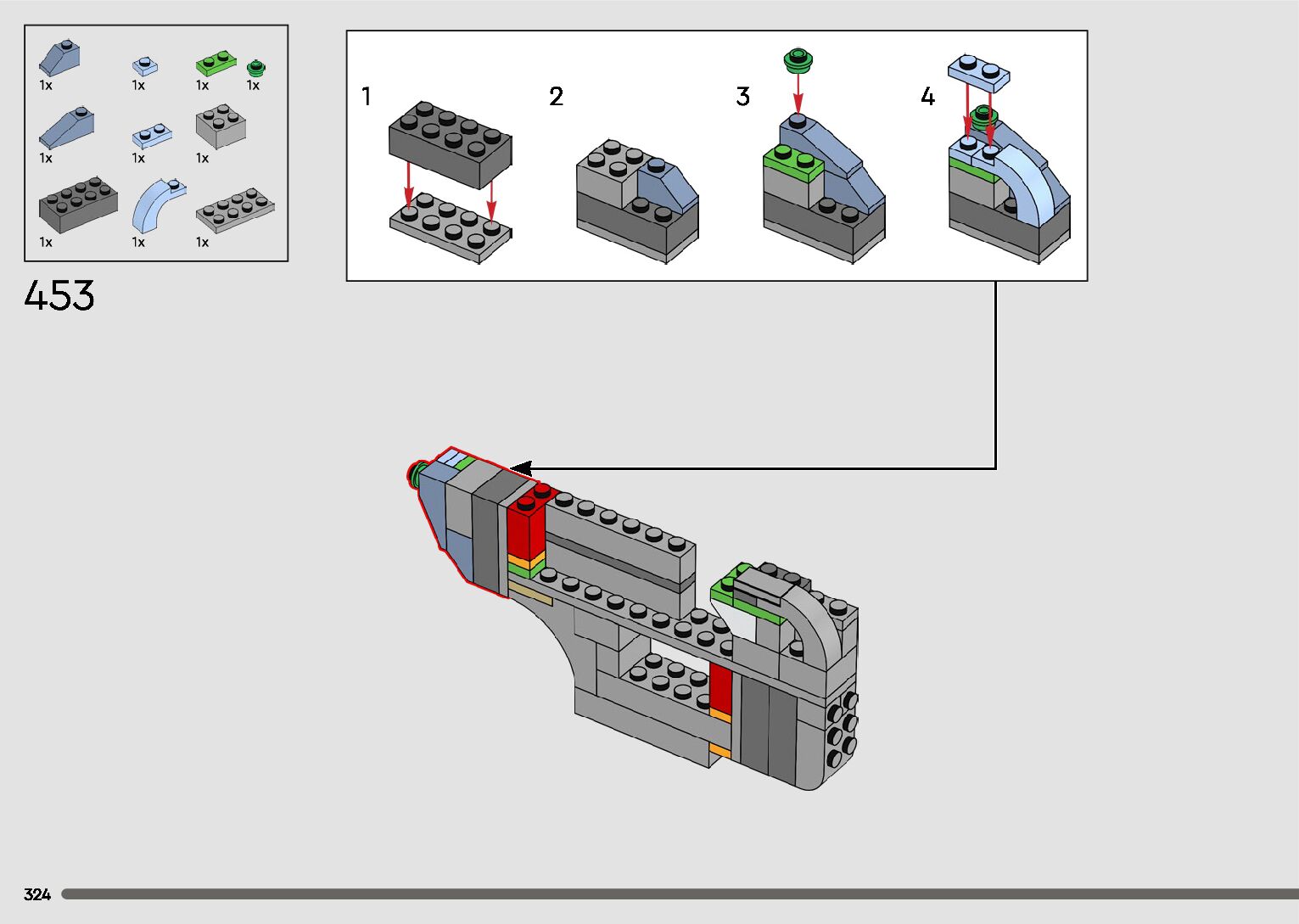 1x 1x 1x 1x
1x 1x 1x
1x 1x 1x

453

1 2 3 4

324