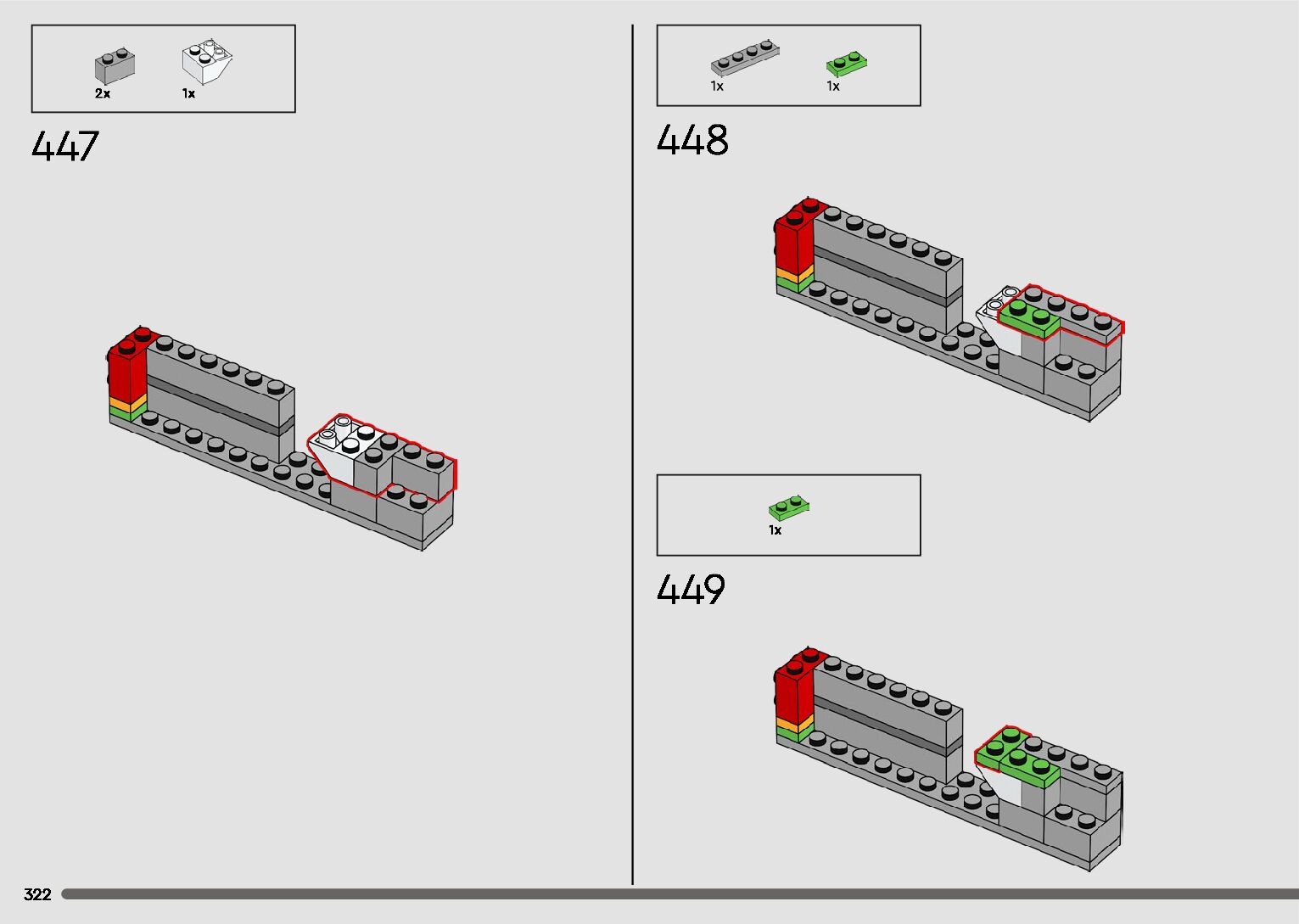 2x 1x

447

1x 1x

448

1x

449

322