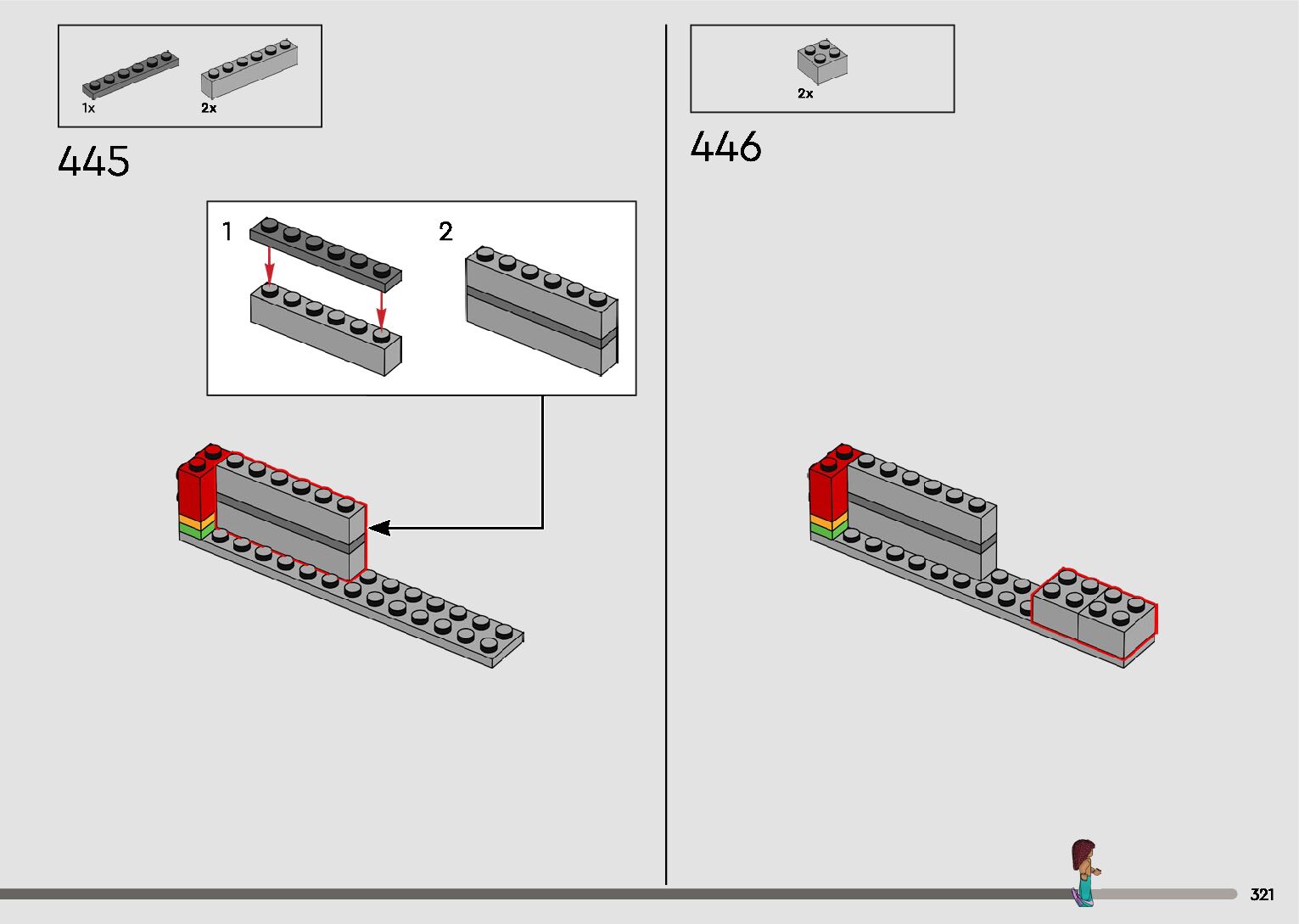 1x
2x

445

1

2

2x

446

321