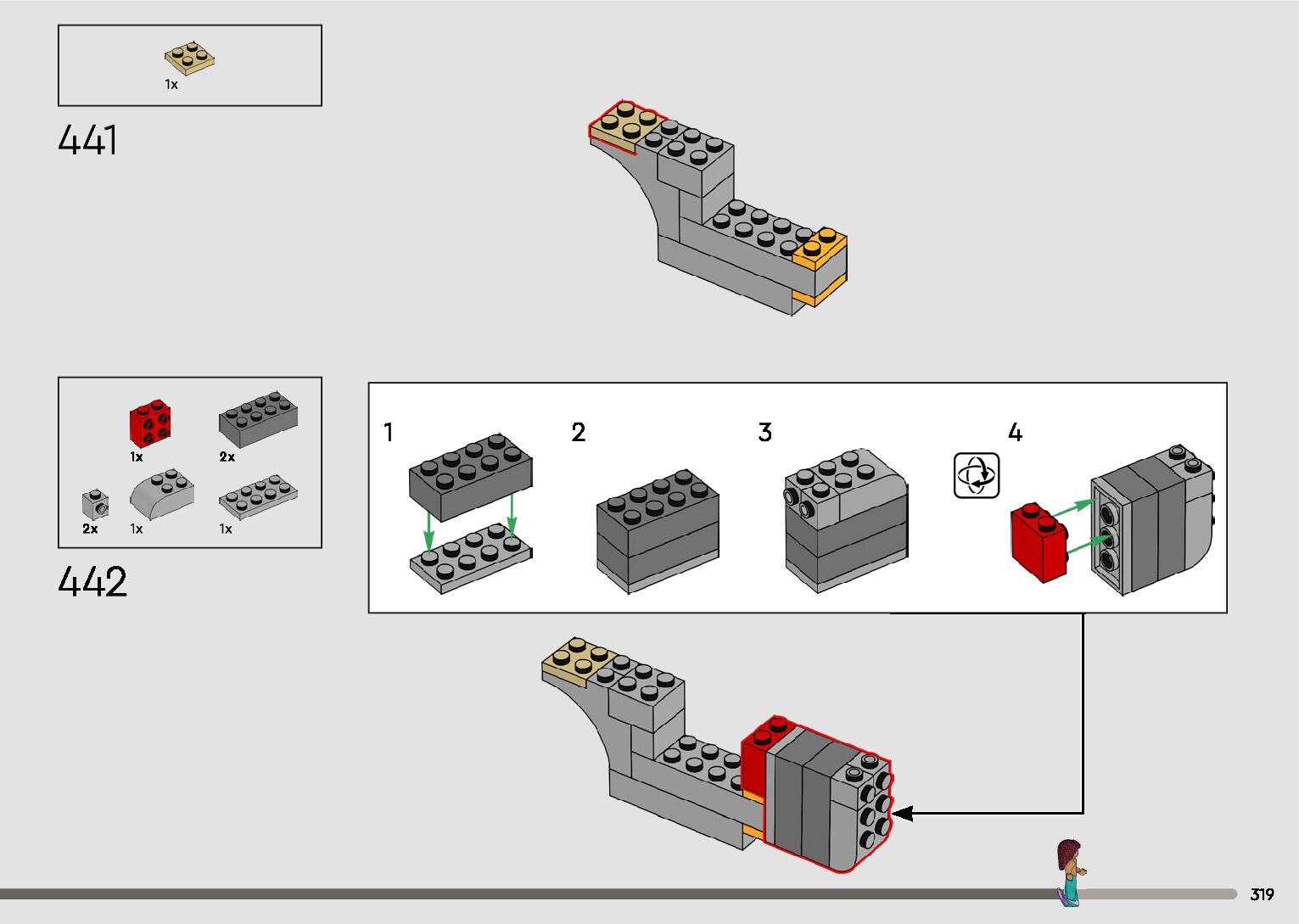 1x

441

1x

2x

2x

1x

1x

442

1

2

3

4

319