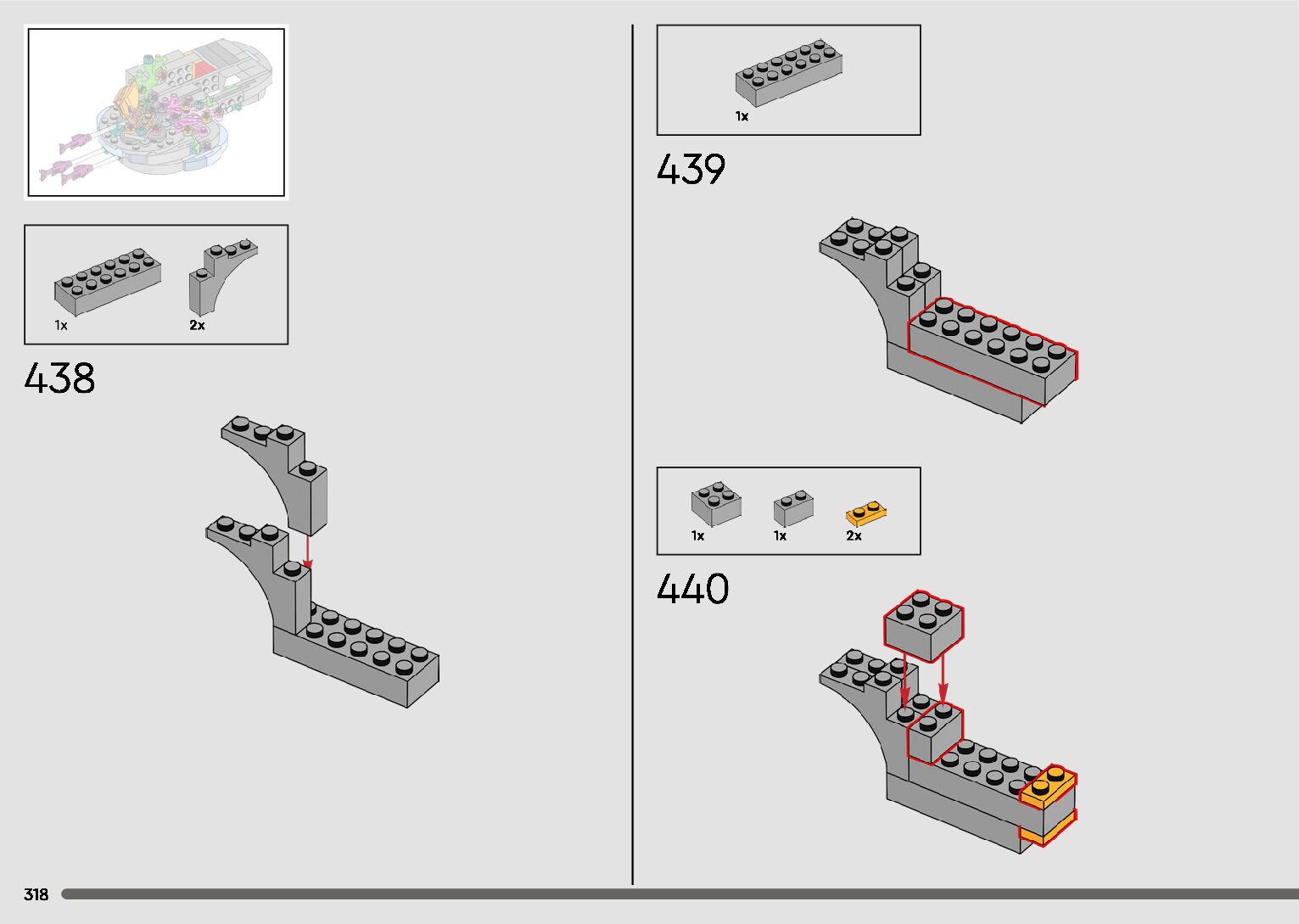 1x

2x

438

1x

439

1x

1x

2x

440

318