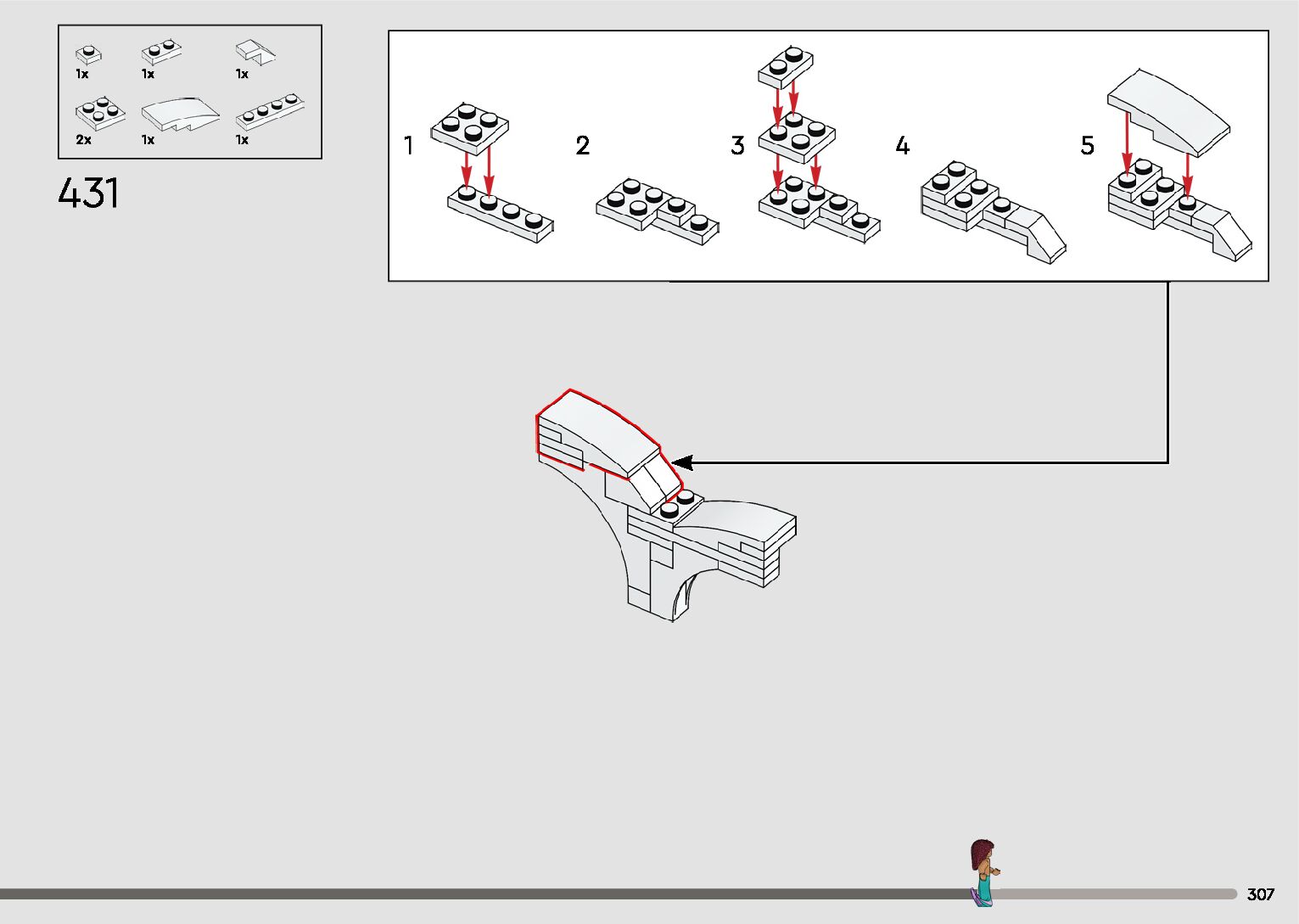 1x 1x 1x
2x 1x 1x

431

1 2 3 4 5

307