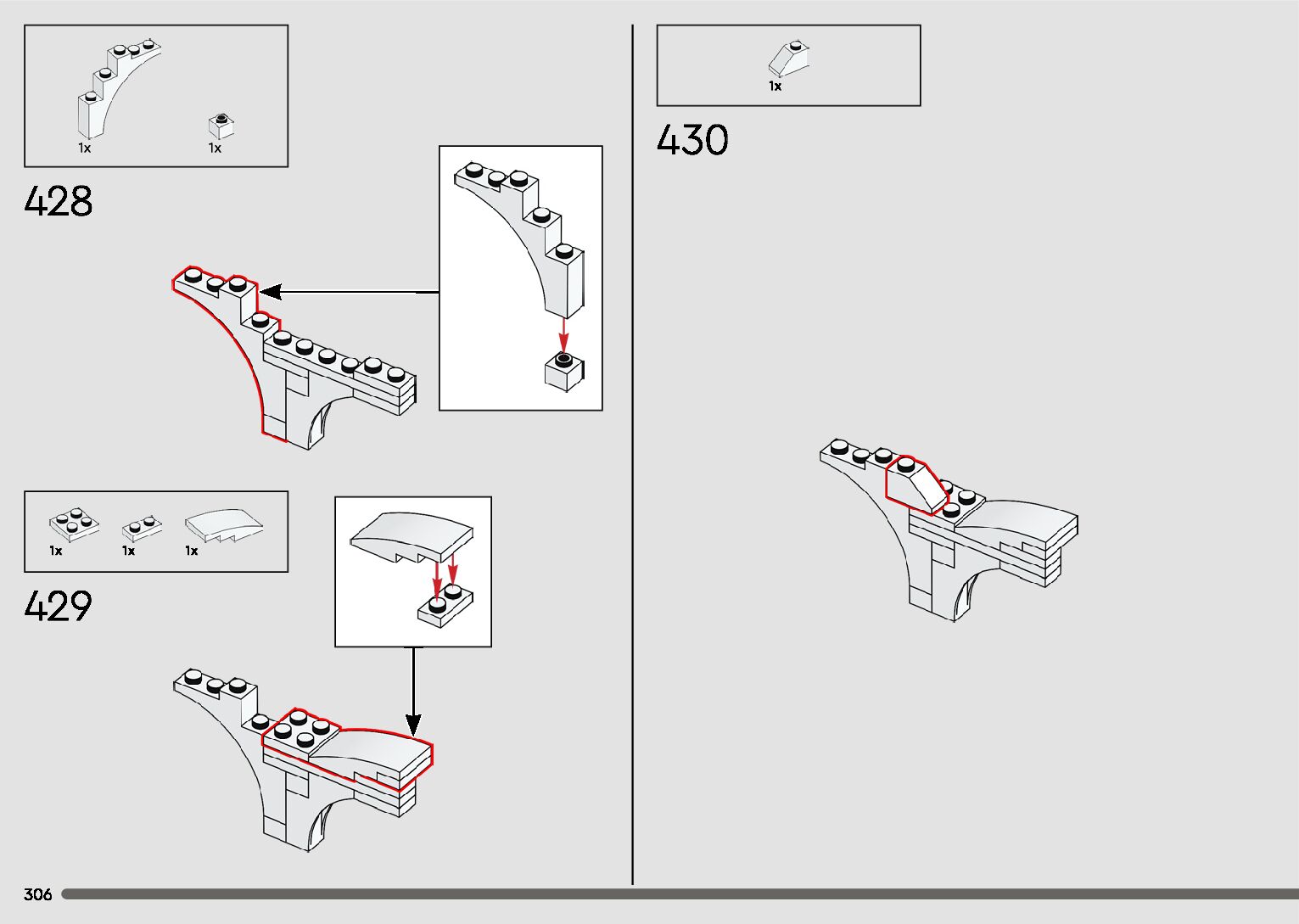 1x 1x

428

1x 1x 1x

429

1x

430

306