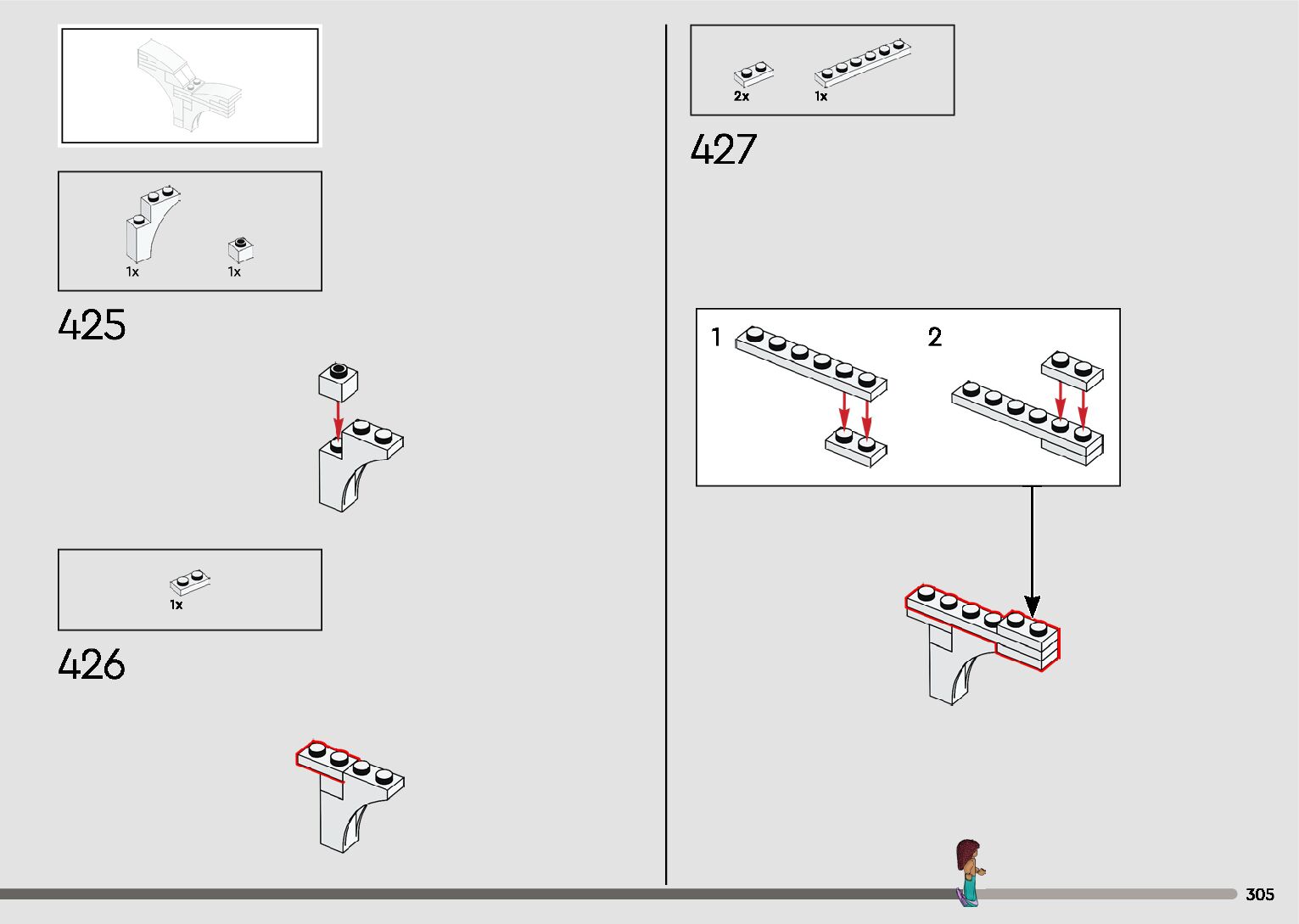 1x 1x

425

1x

426

2x 1x

427

1

2

305