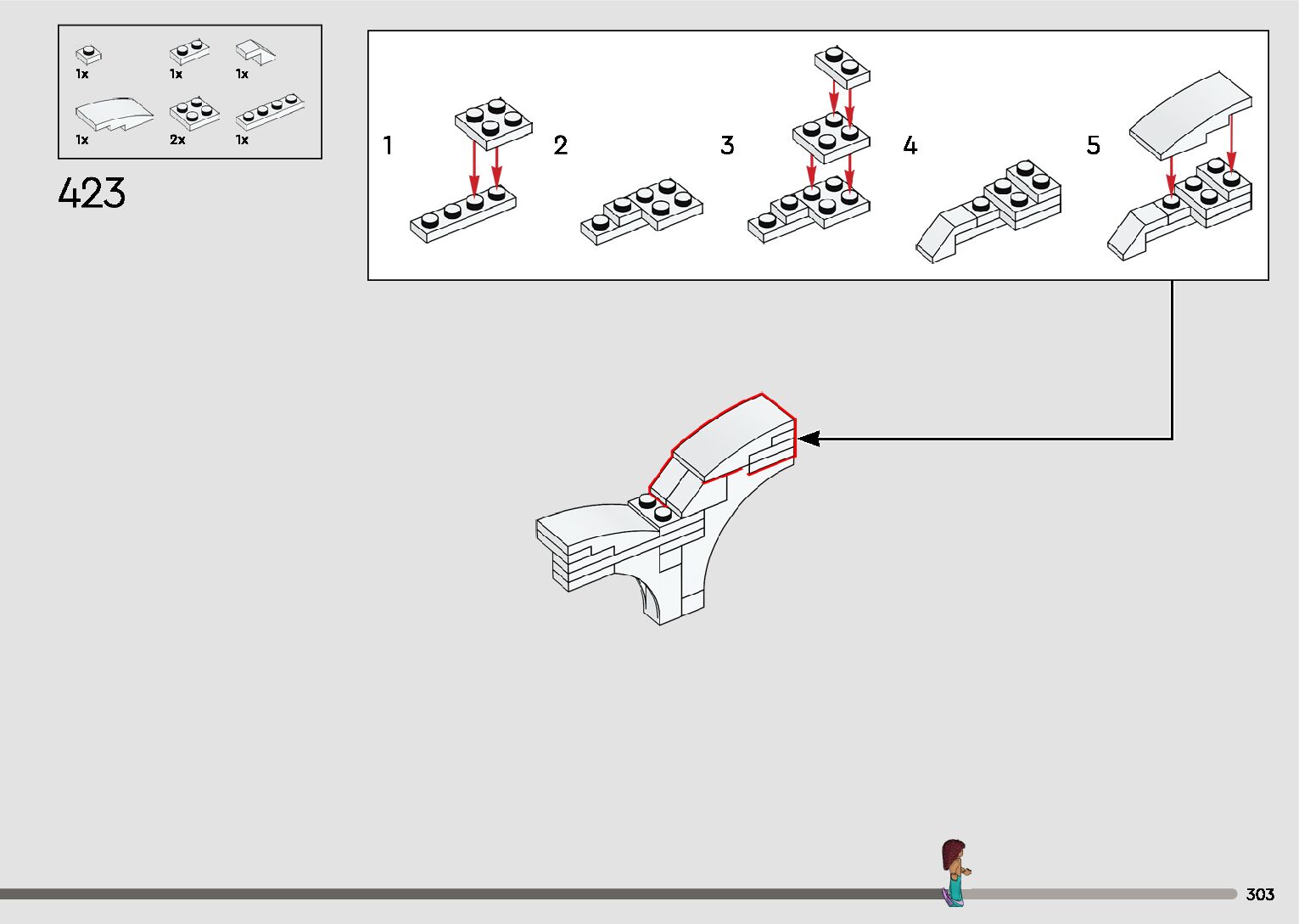 1x 1x 1x
1x 2x 1x

423

1
2
3
4
5

303