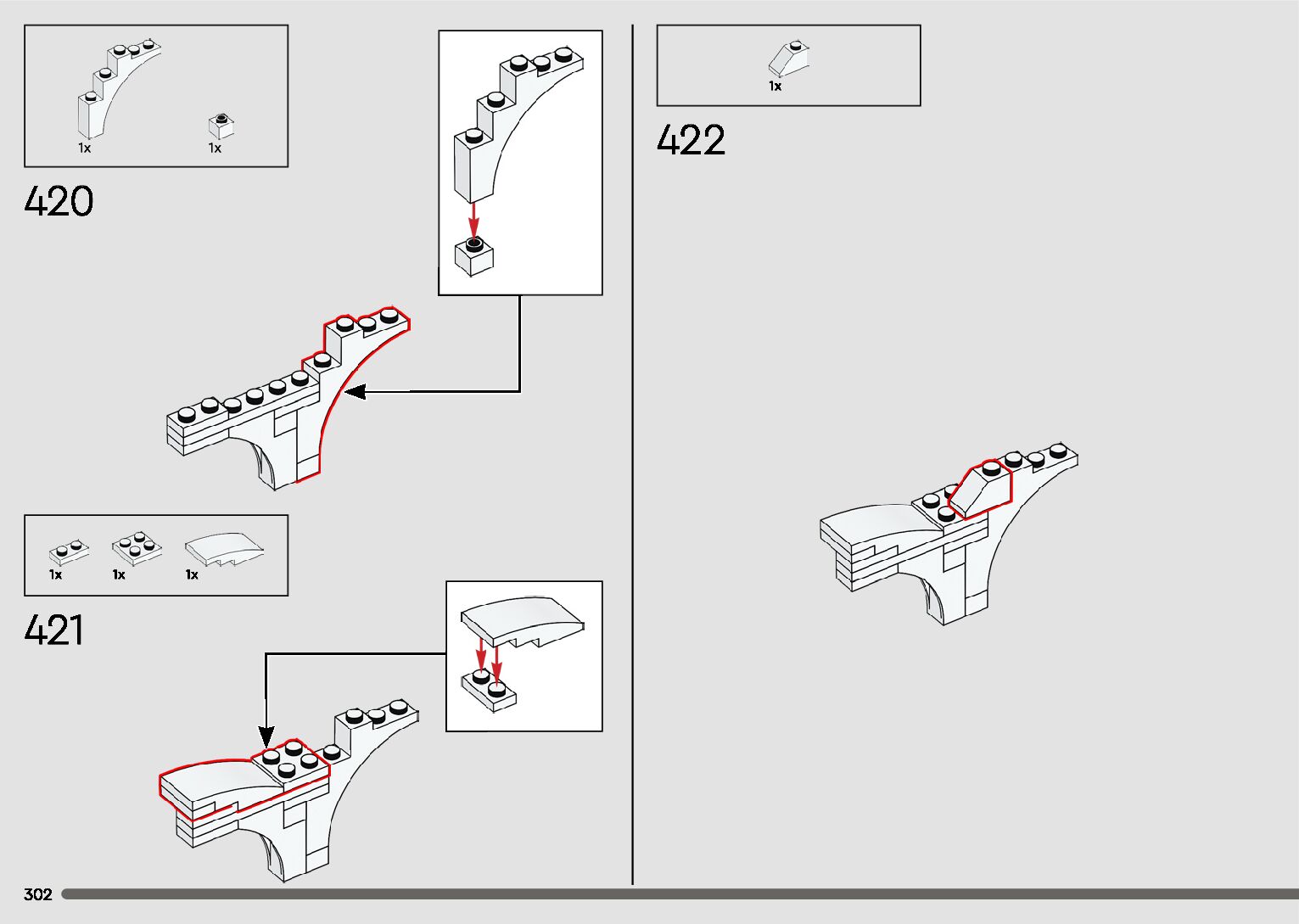 1x 1x

420

1x 1x 1x

421

1x

422

302