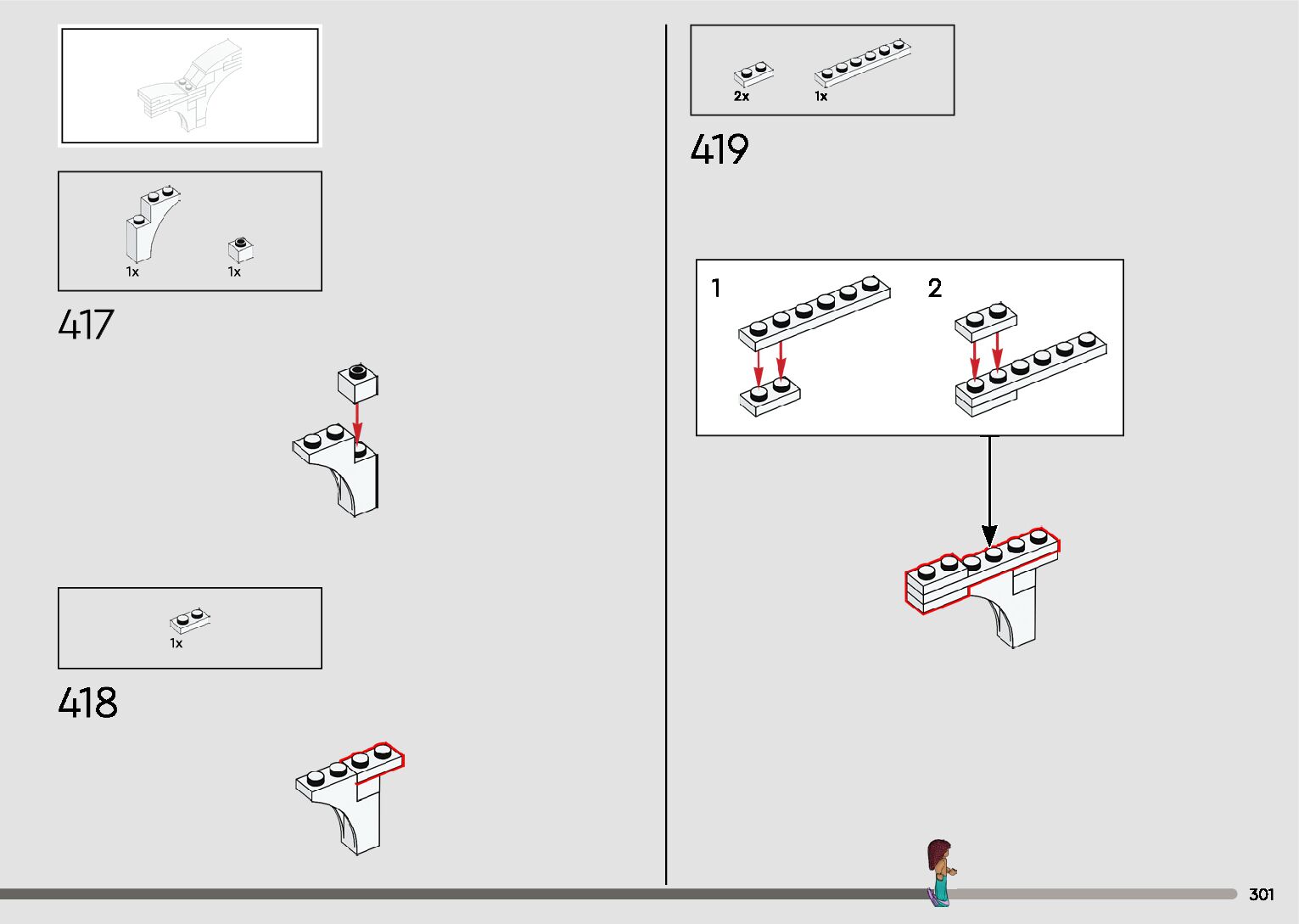 1x 1x

417

1x

418

2x 1x

419

1

2

301