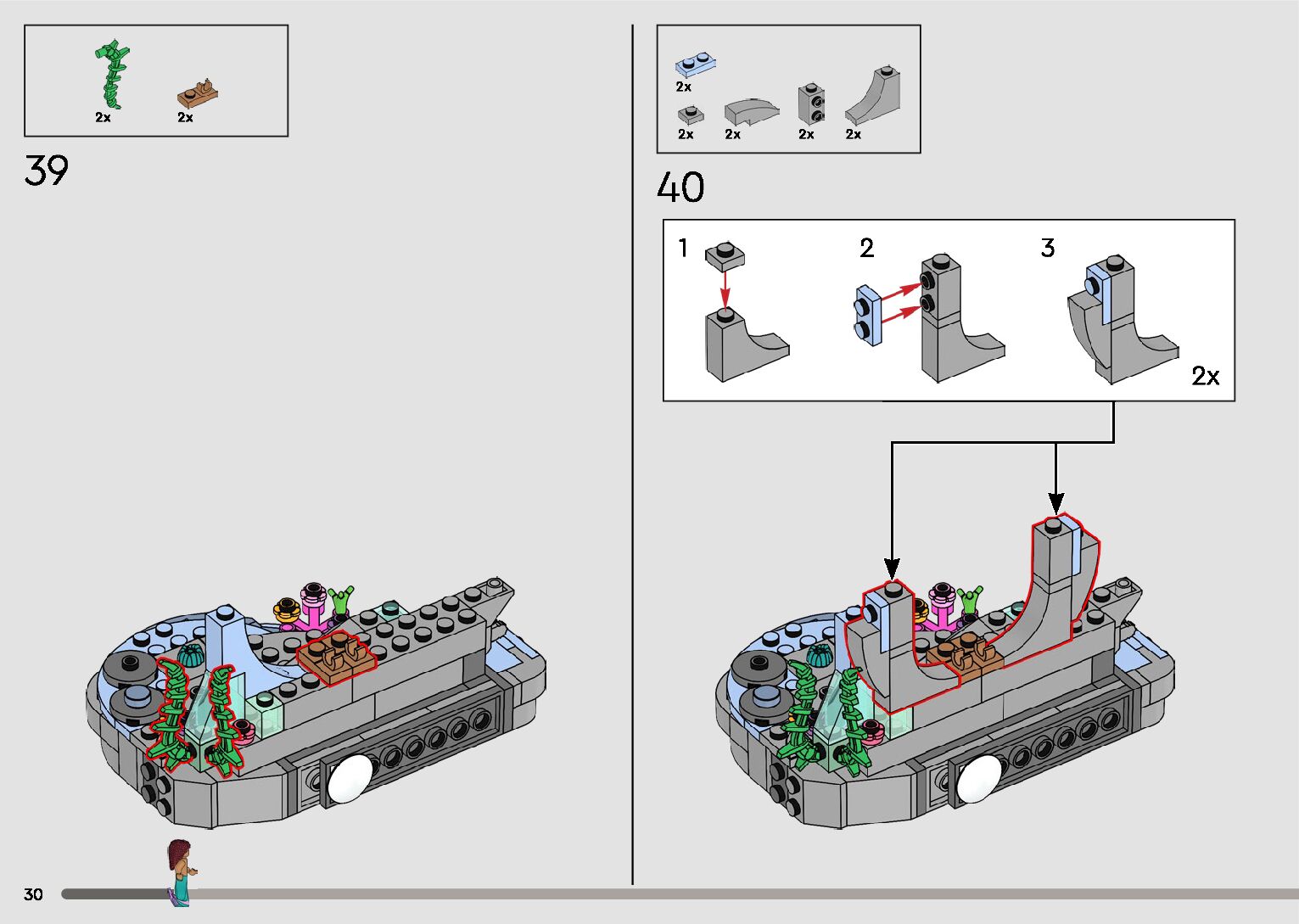 2x

2x

39

2x

2x

2x

2x

2x

40

1

2

3

2x

30