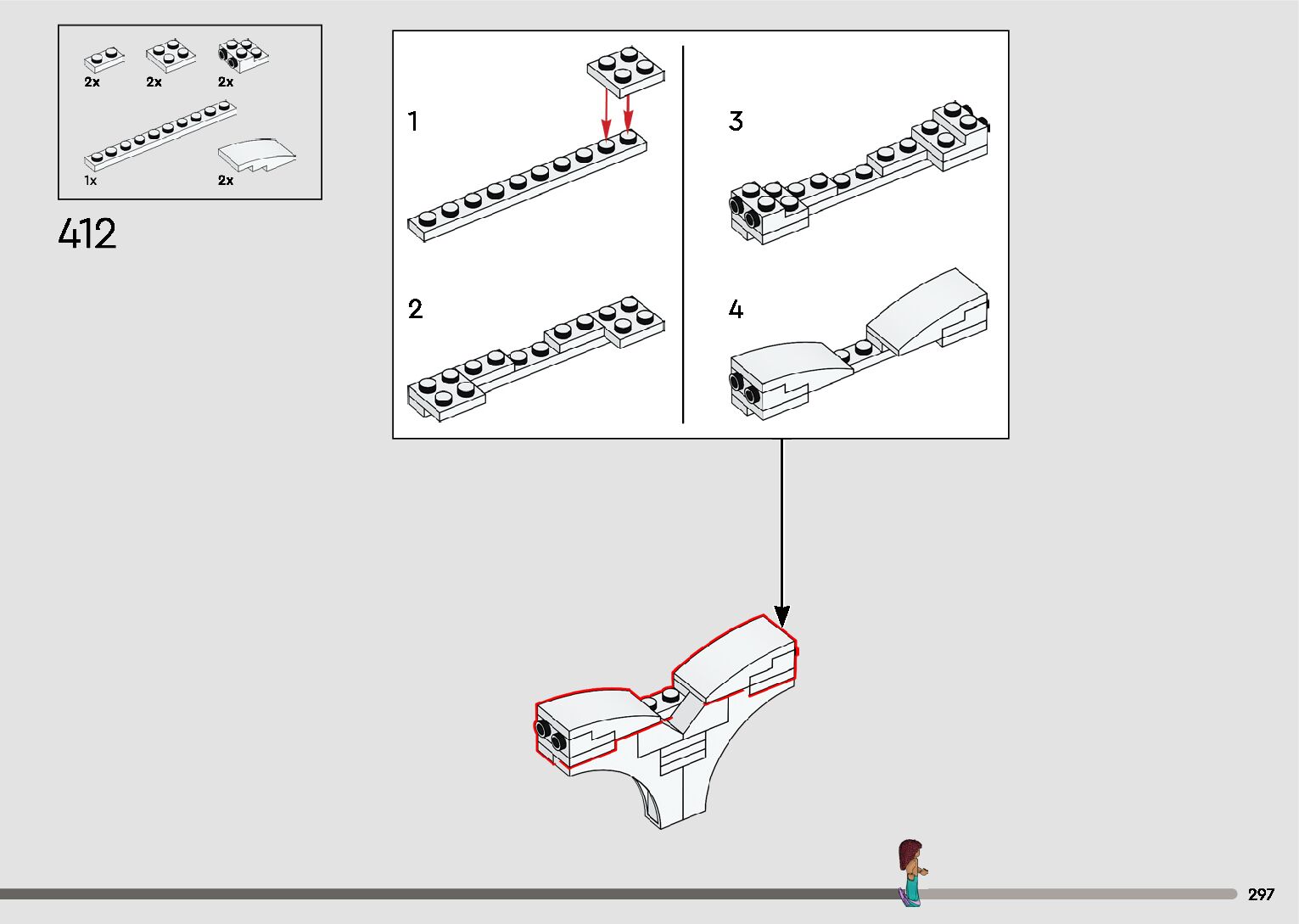 2x
2x
2x
1x
2x

412

1
2
3
4

297