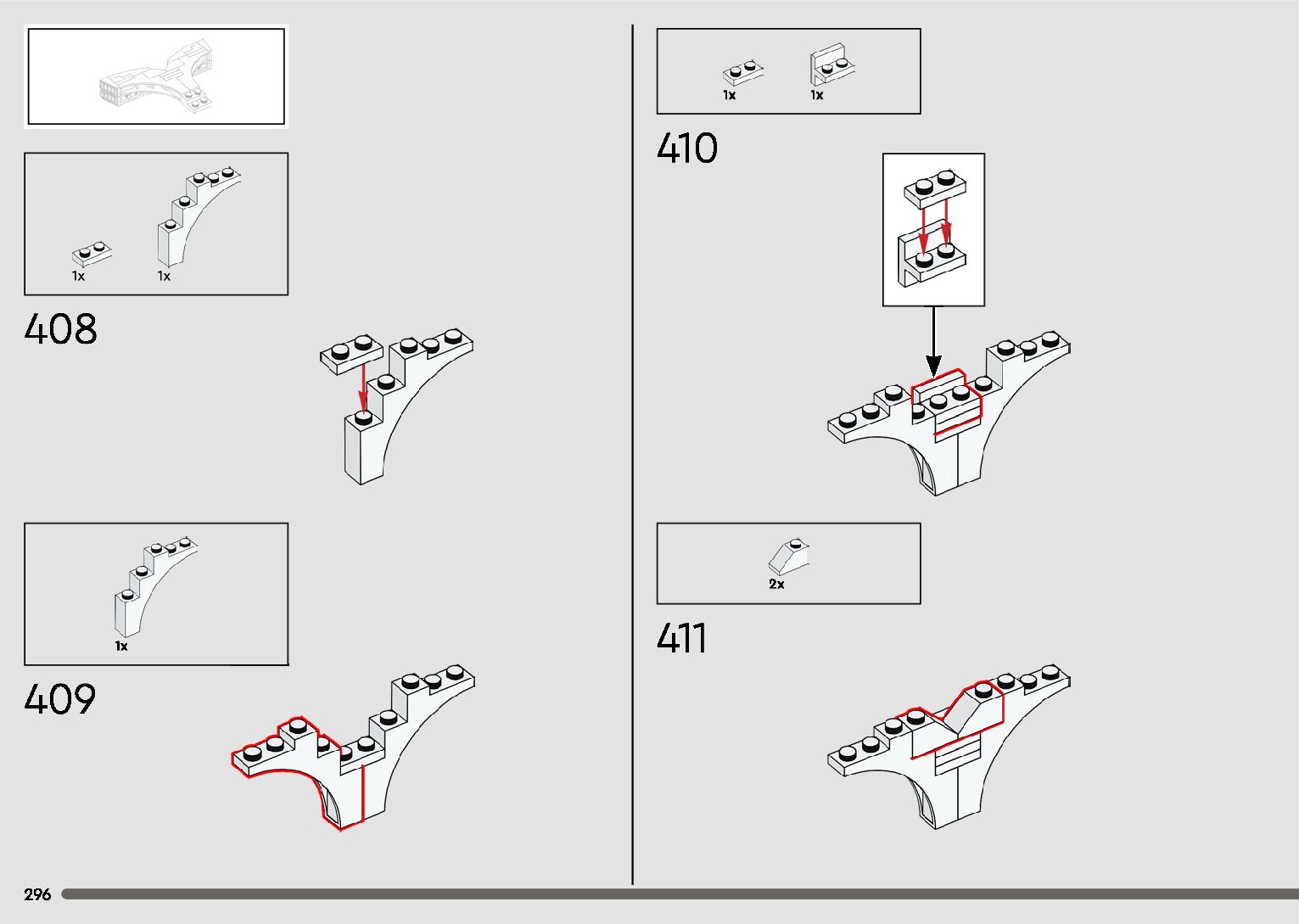 1x

1x

408

1x

409

1x

1x

410

2x

411

296