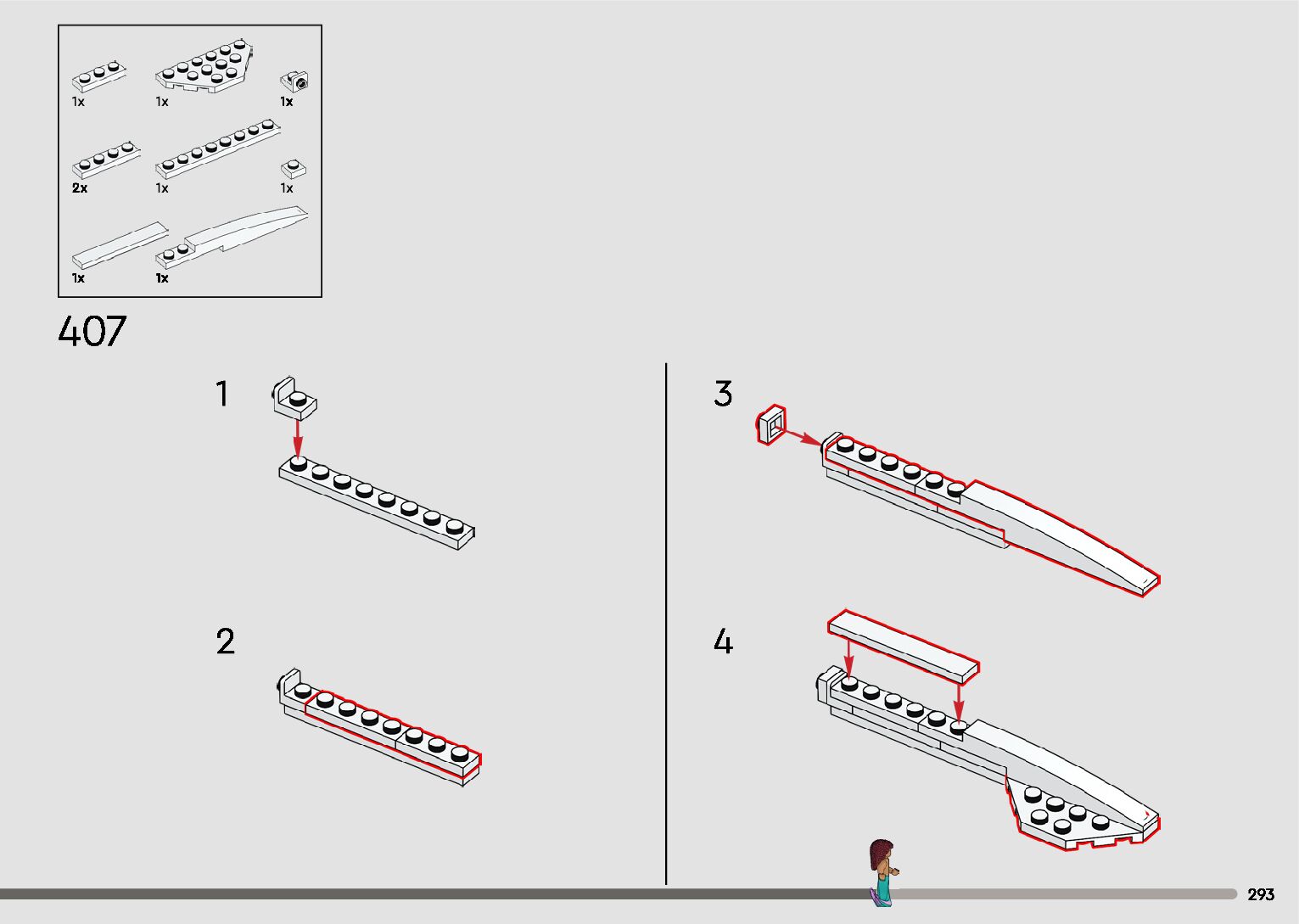 1x 1x 1x

2x 1x 1x

1x 1x

407

1

2

3

4

293