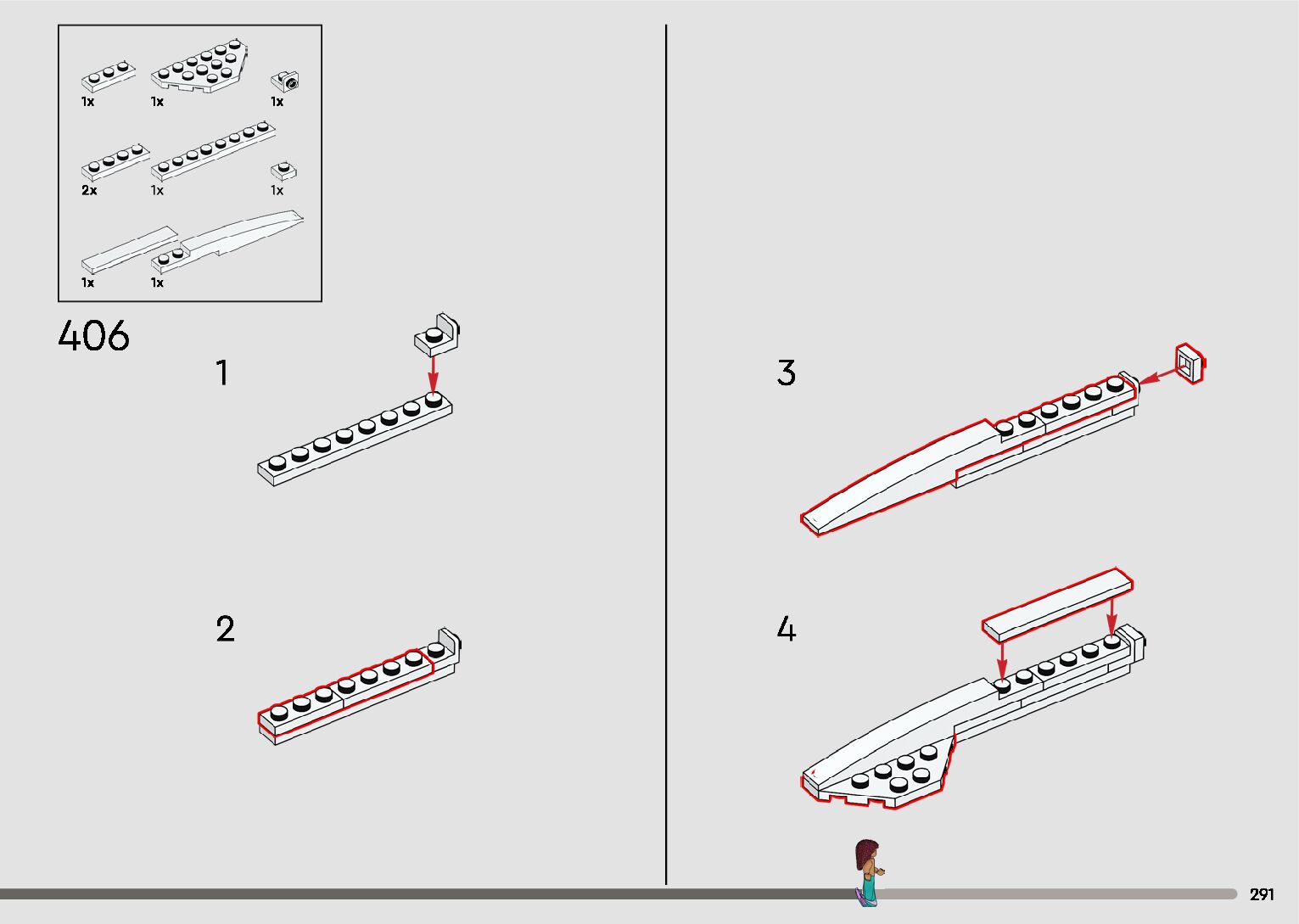 1x
1x
1x
2x
1x
1x
1x
1x

406

1

2

3

4

291