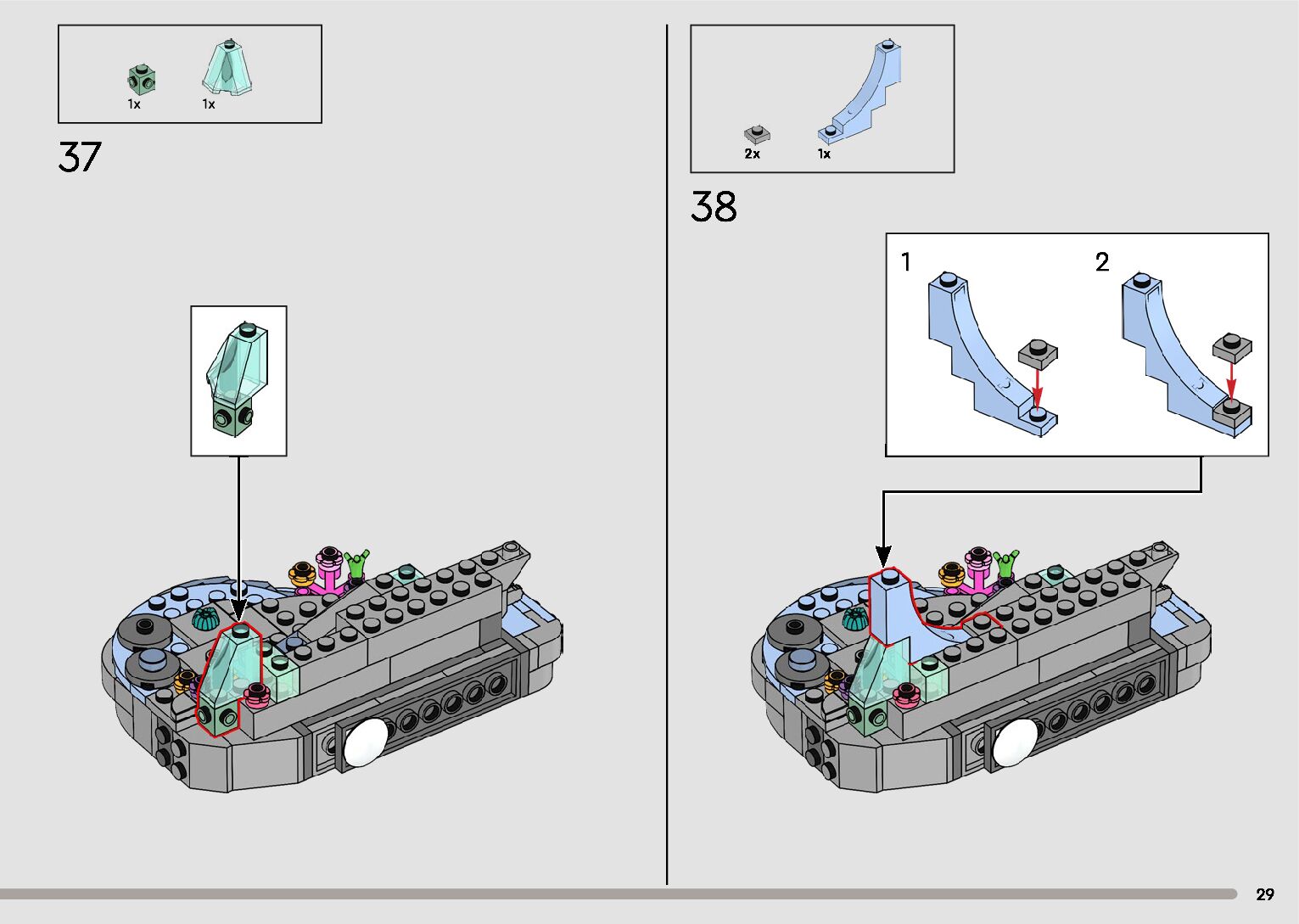 1x 1x

37

2x 1x

38

1

2

29