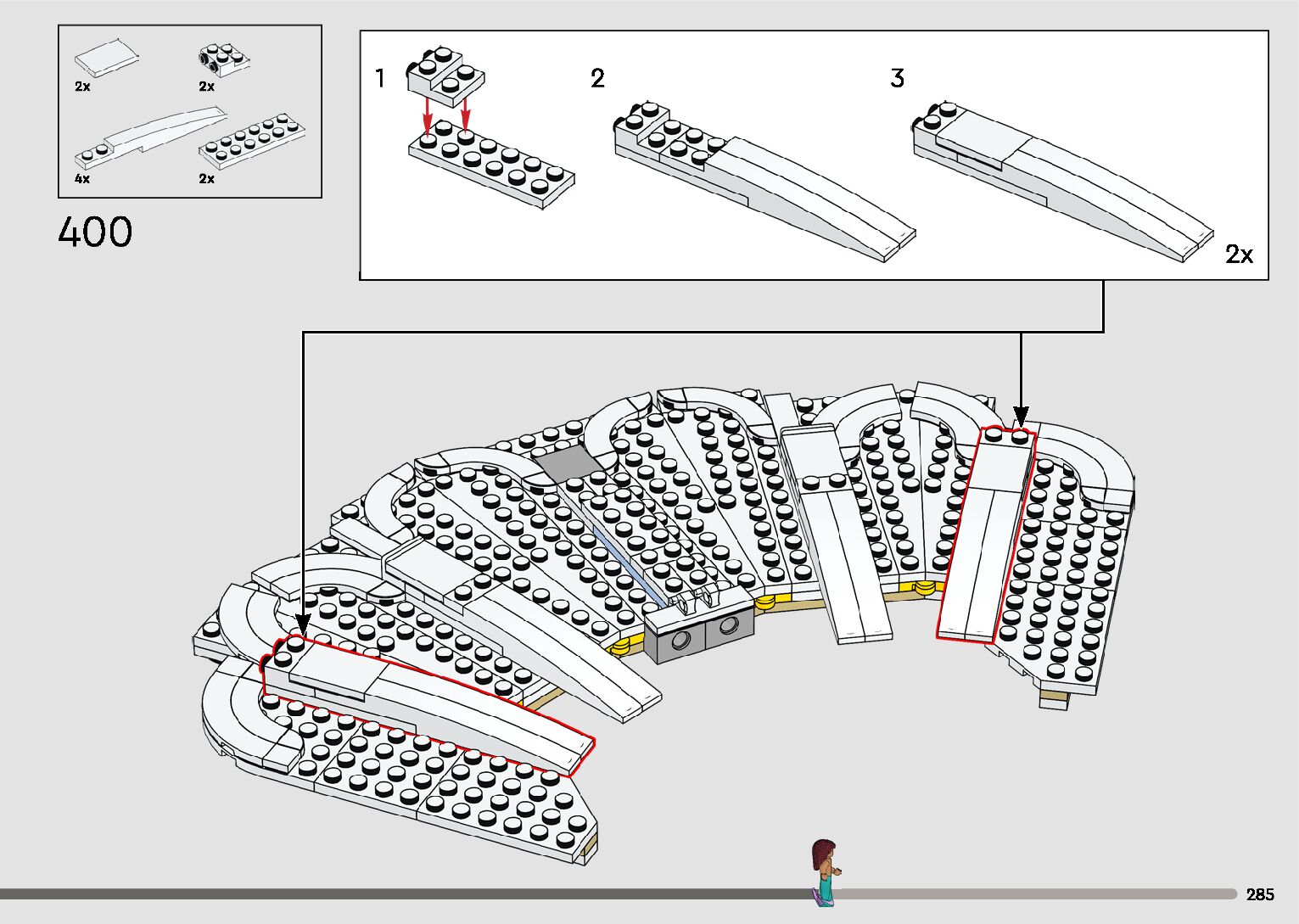 2x
2x
4x
2x

400

1
2
3
2x

285