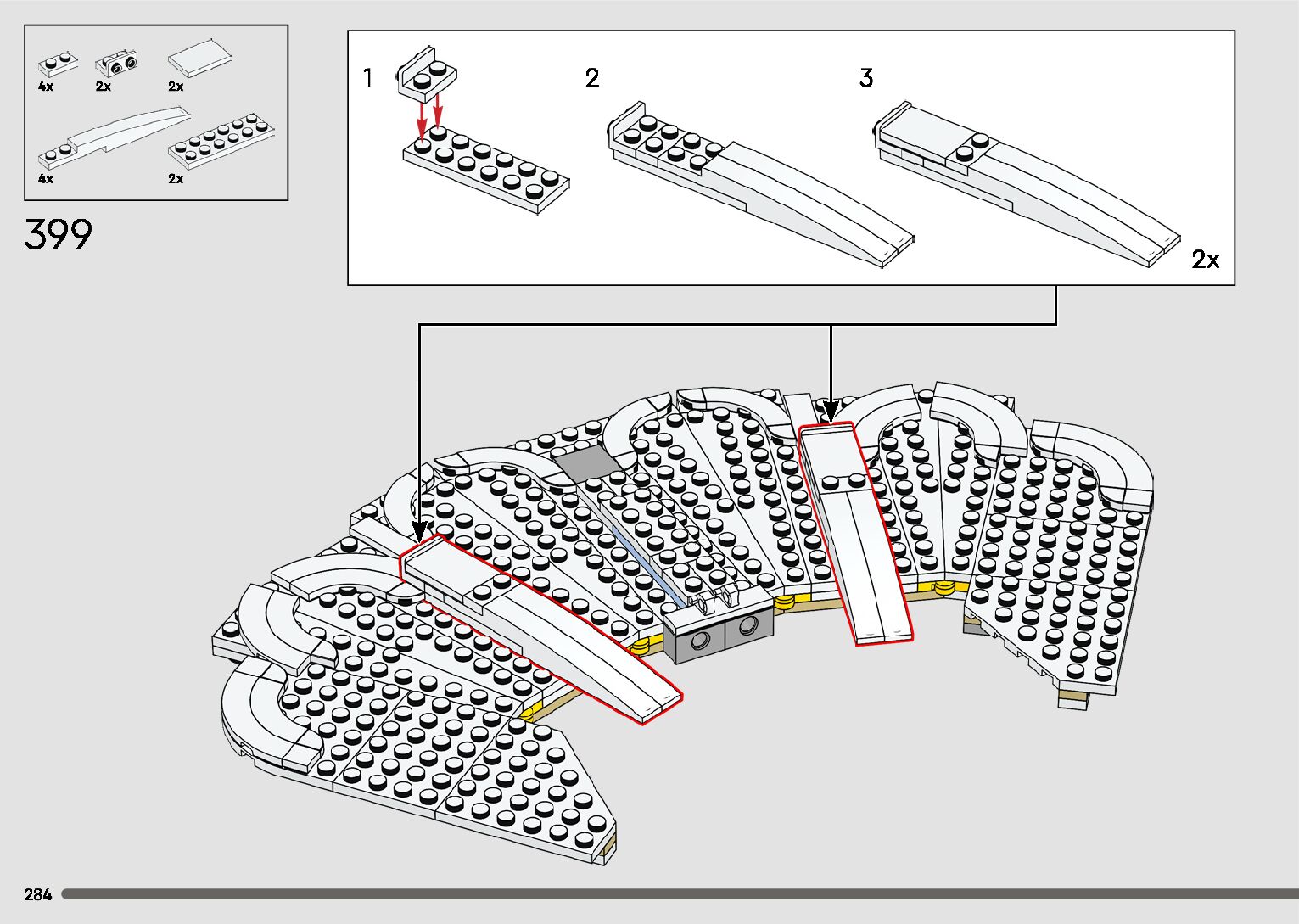 4x 2x 2x

4x 2x

399

1

2

3

2x

284