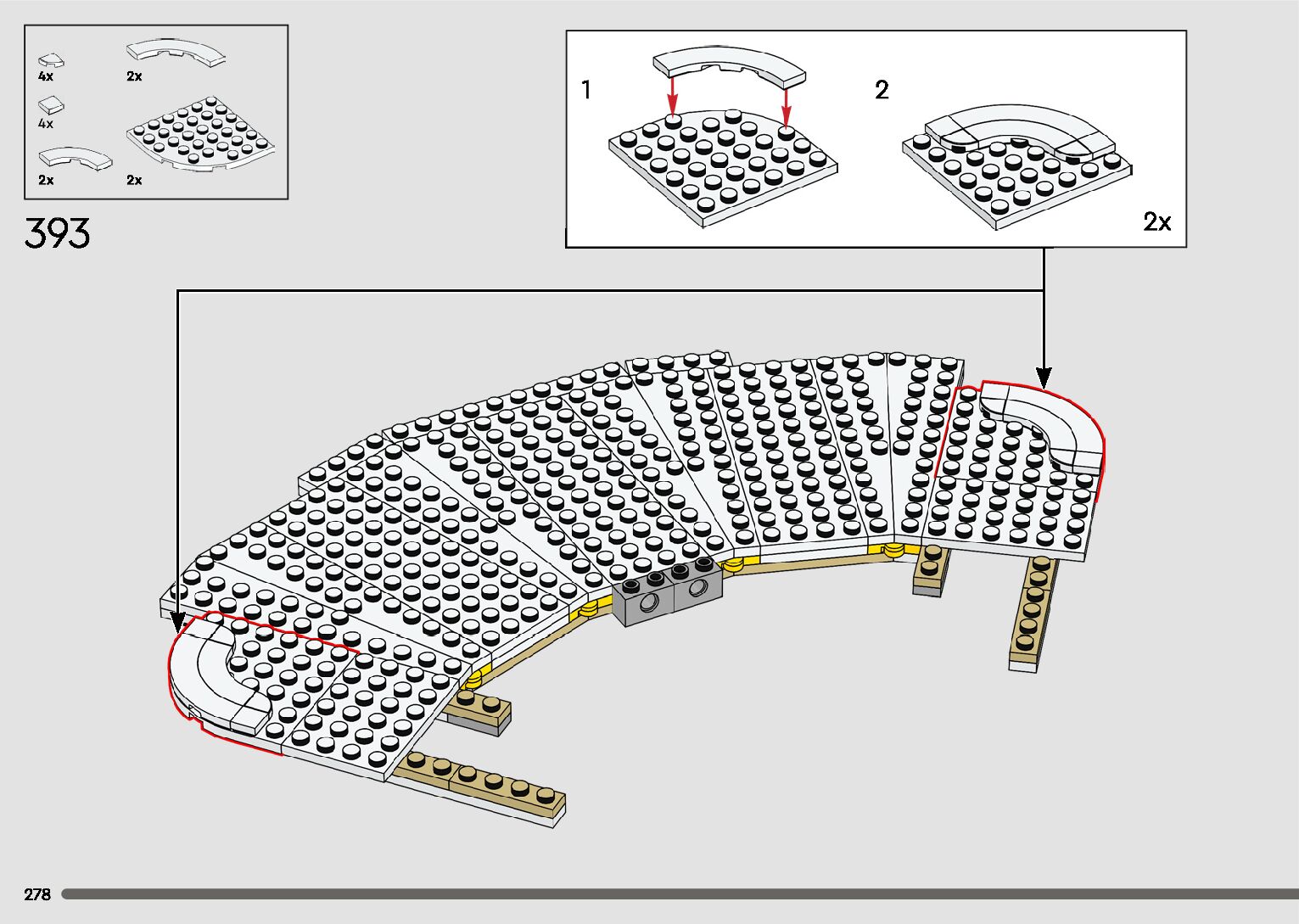 4x
2x
4x
2x
2x

393

1

2

2x

278