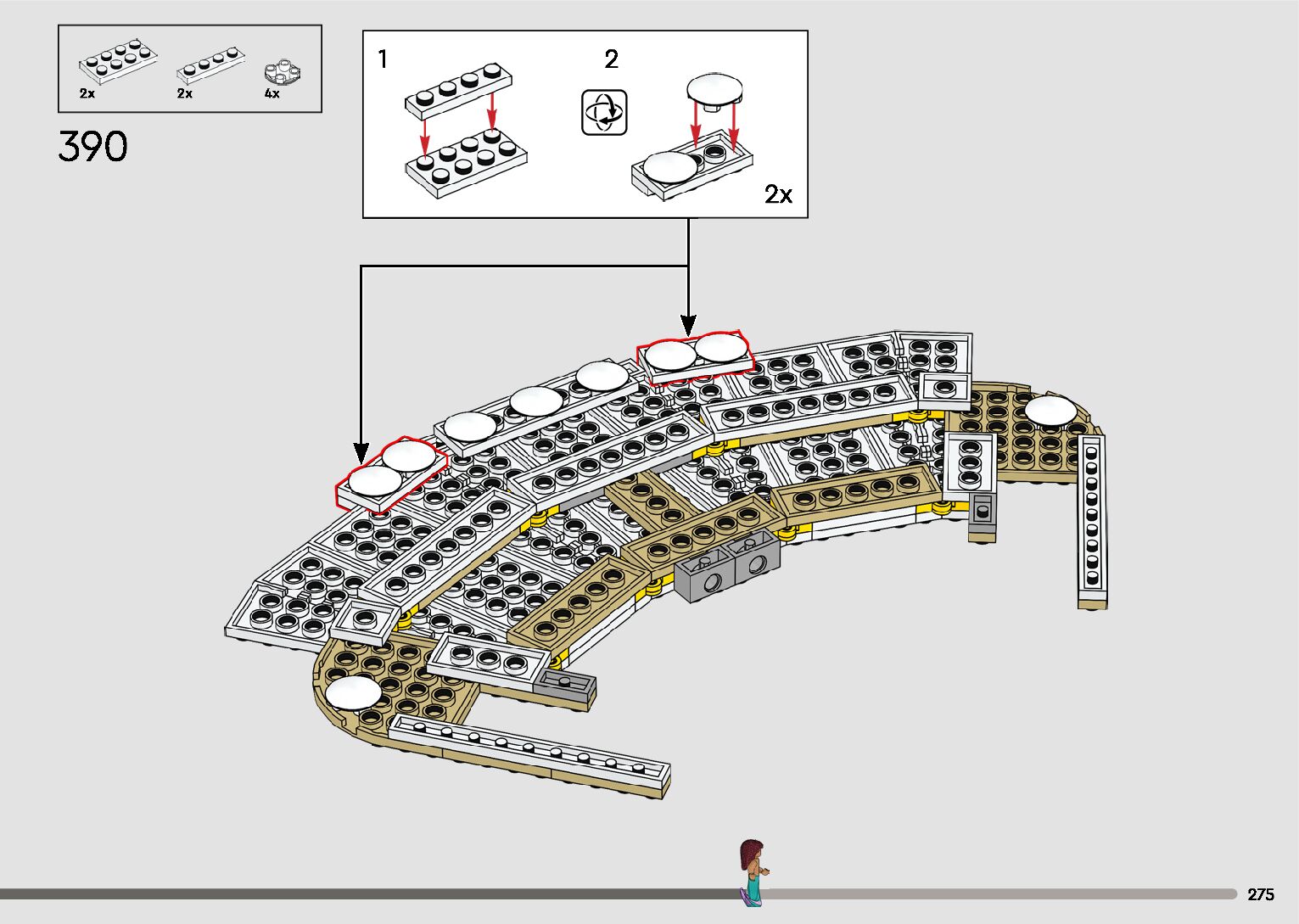 2x 2x 4x

390

1

2

2x

275