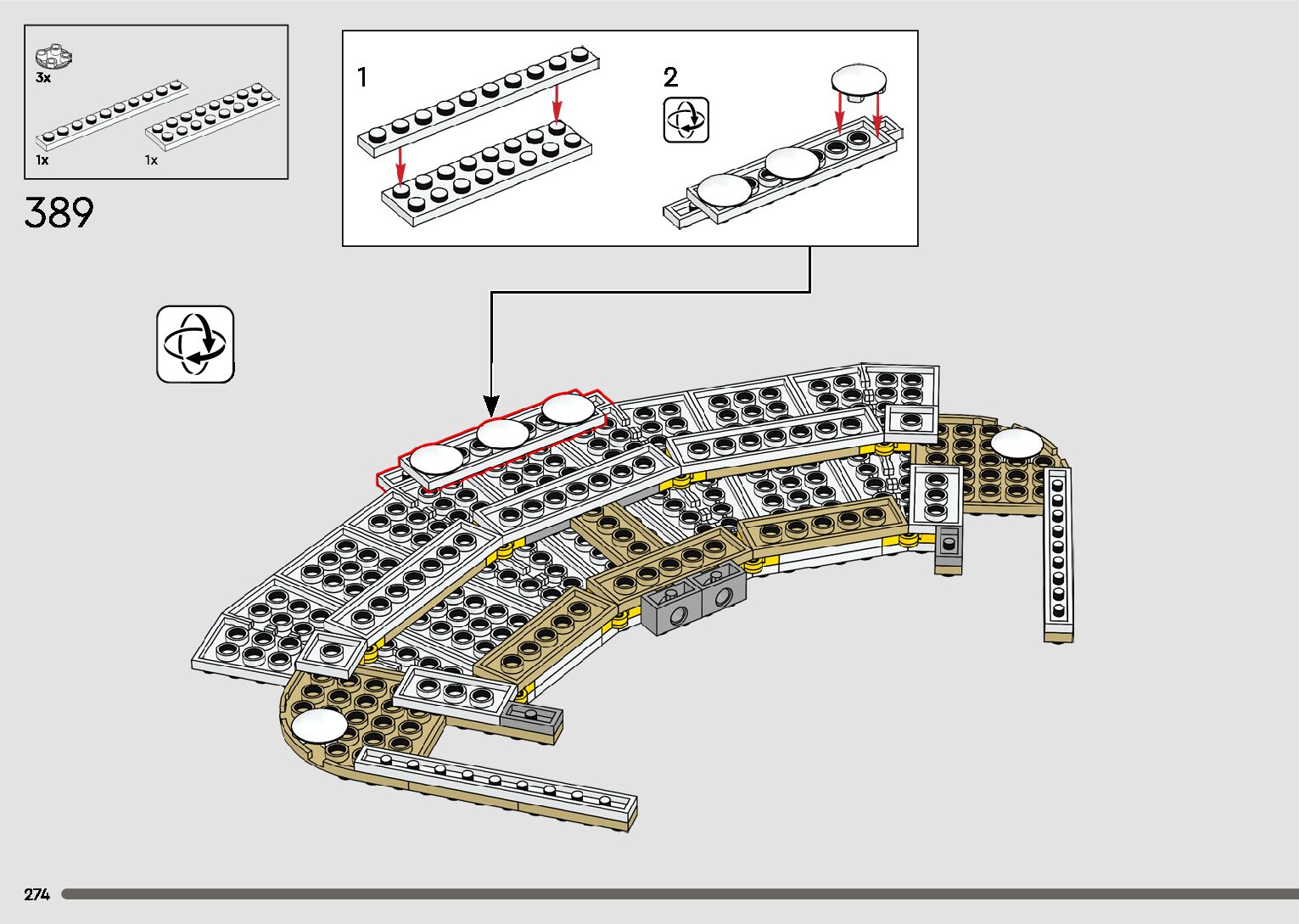 3x

1x

1x

389

1

2

274