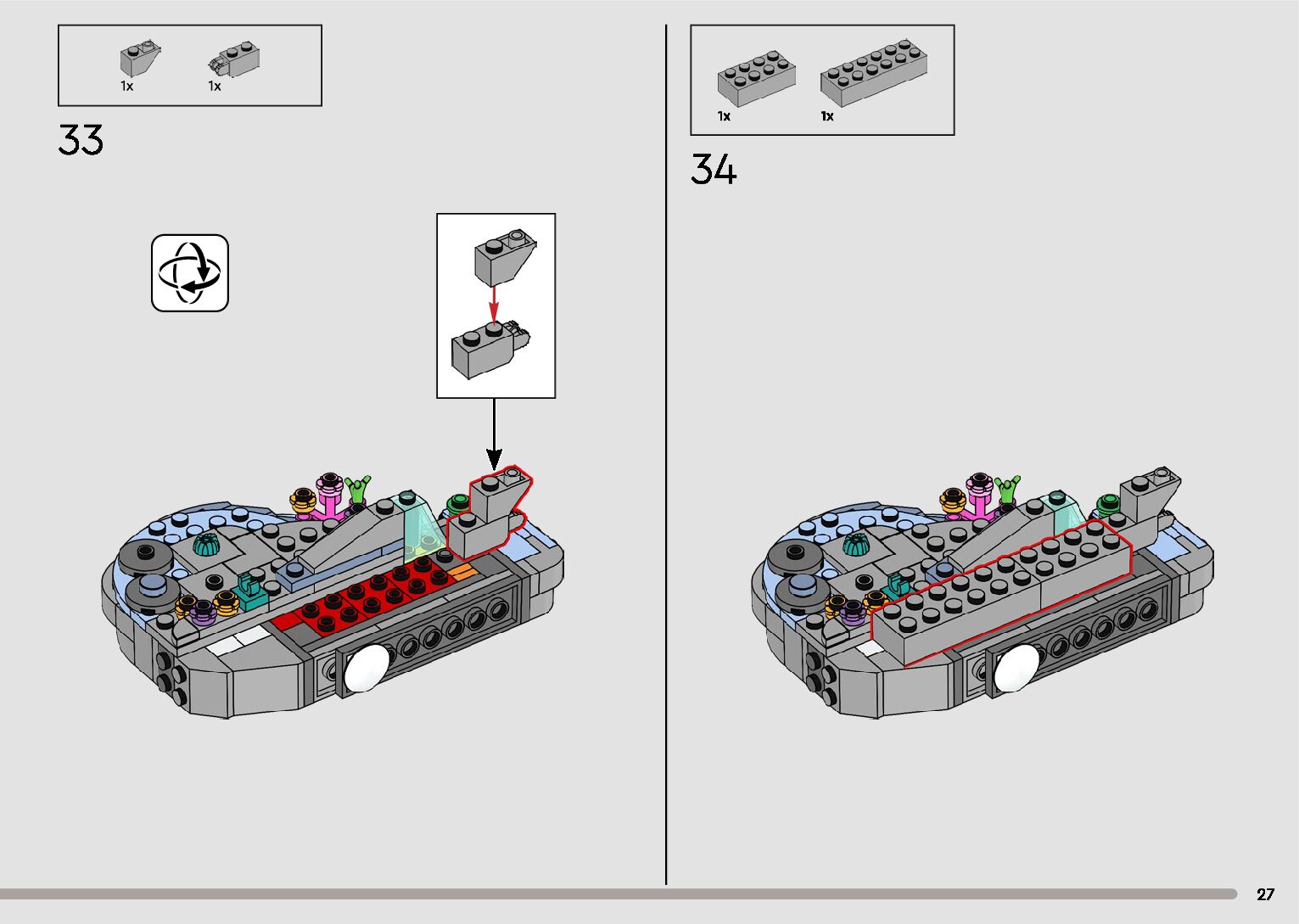 1x 1x

33

1x 1x

34

27