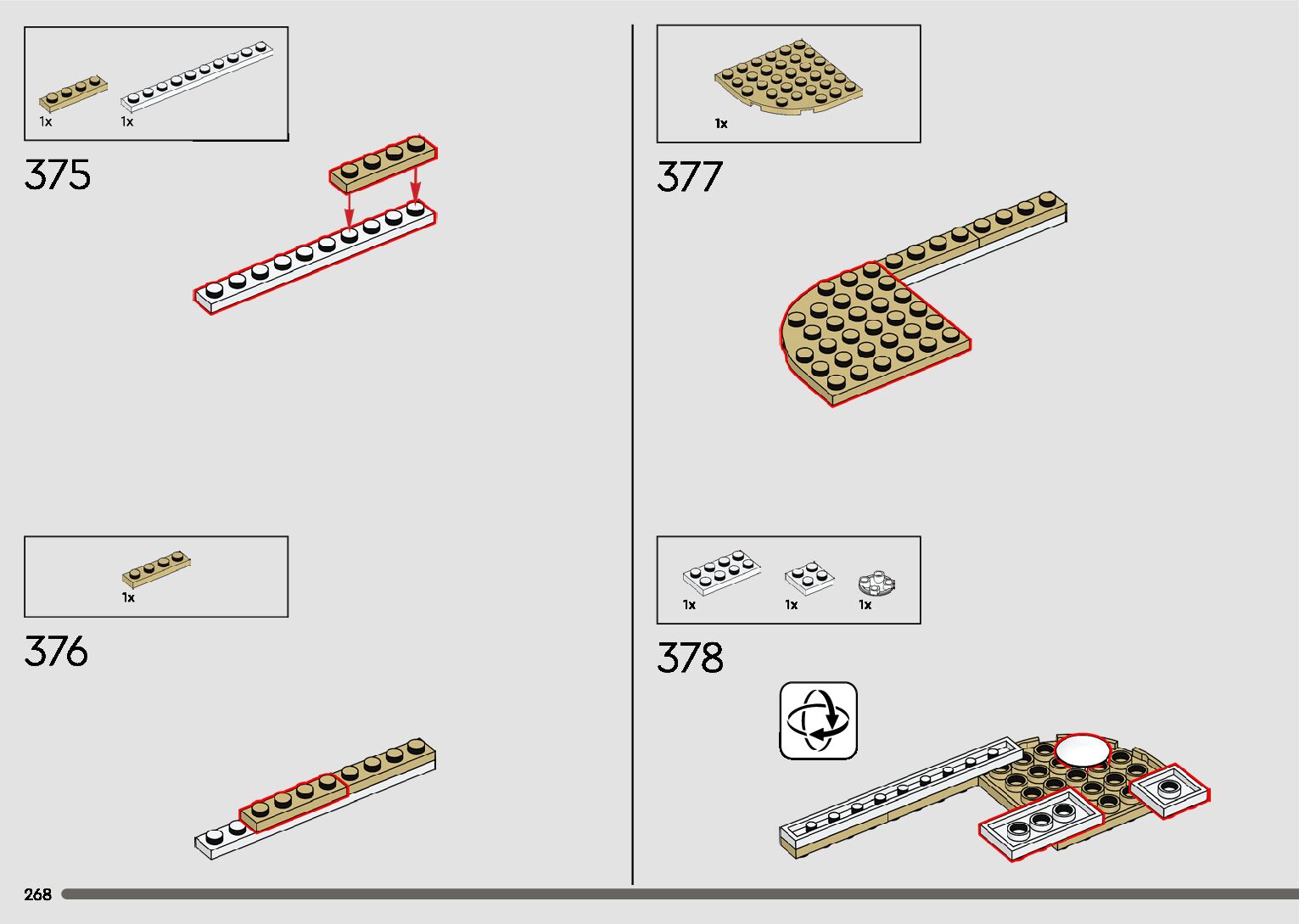 1x 1x

375

1x

376

1x

377

1x 1x 1x

378

268