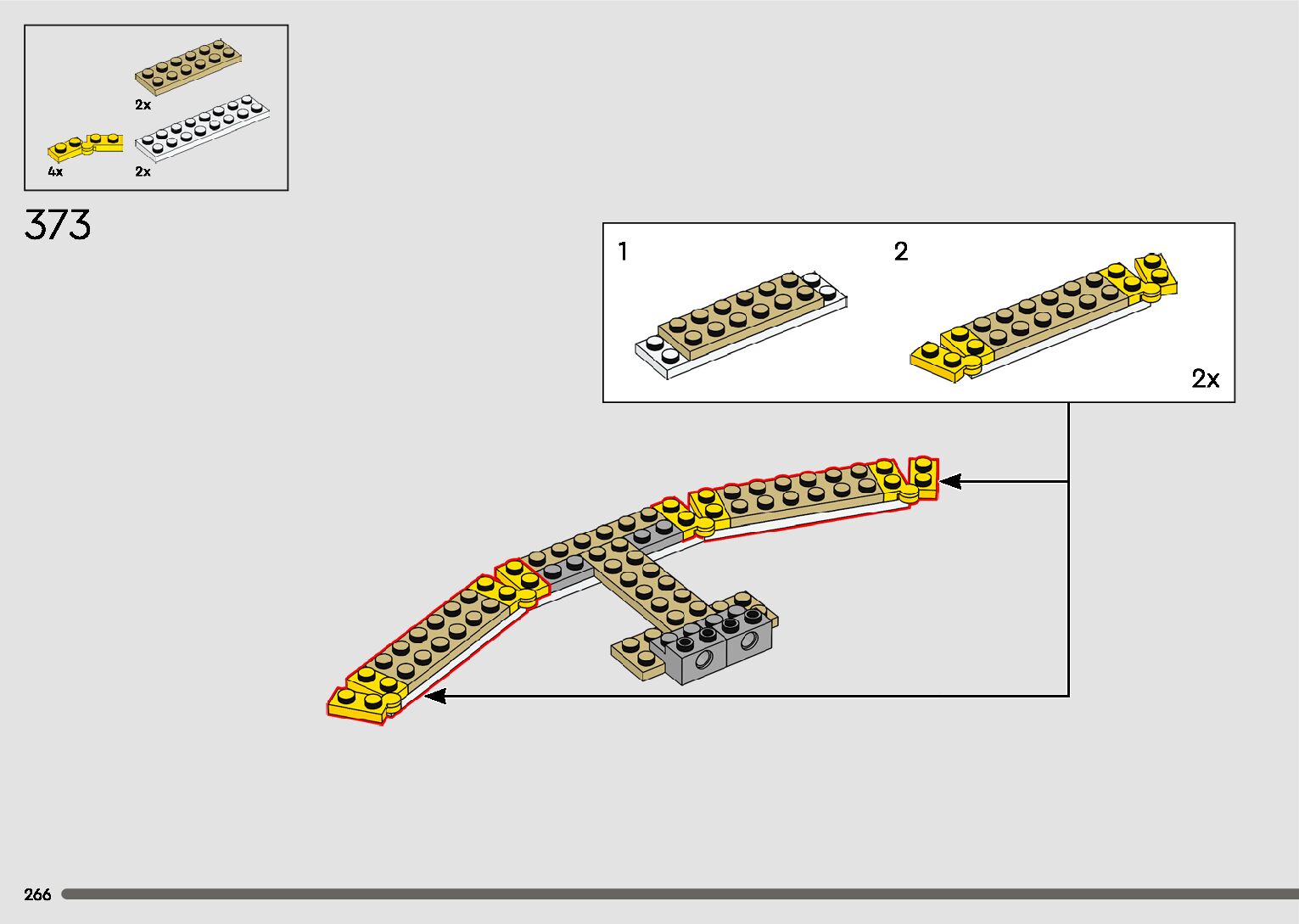 2x

4x

2x

373

1

2

2x

266