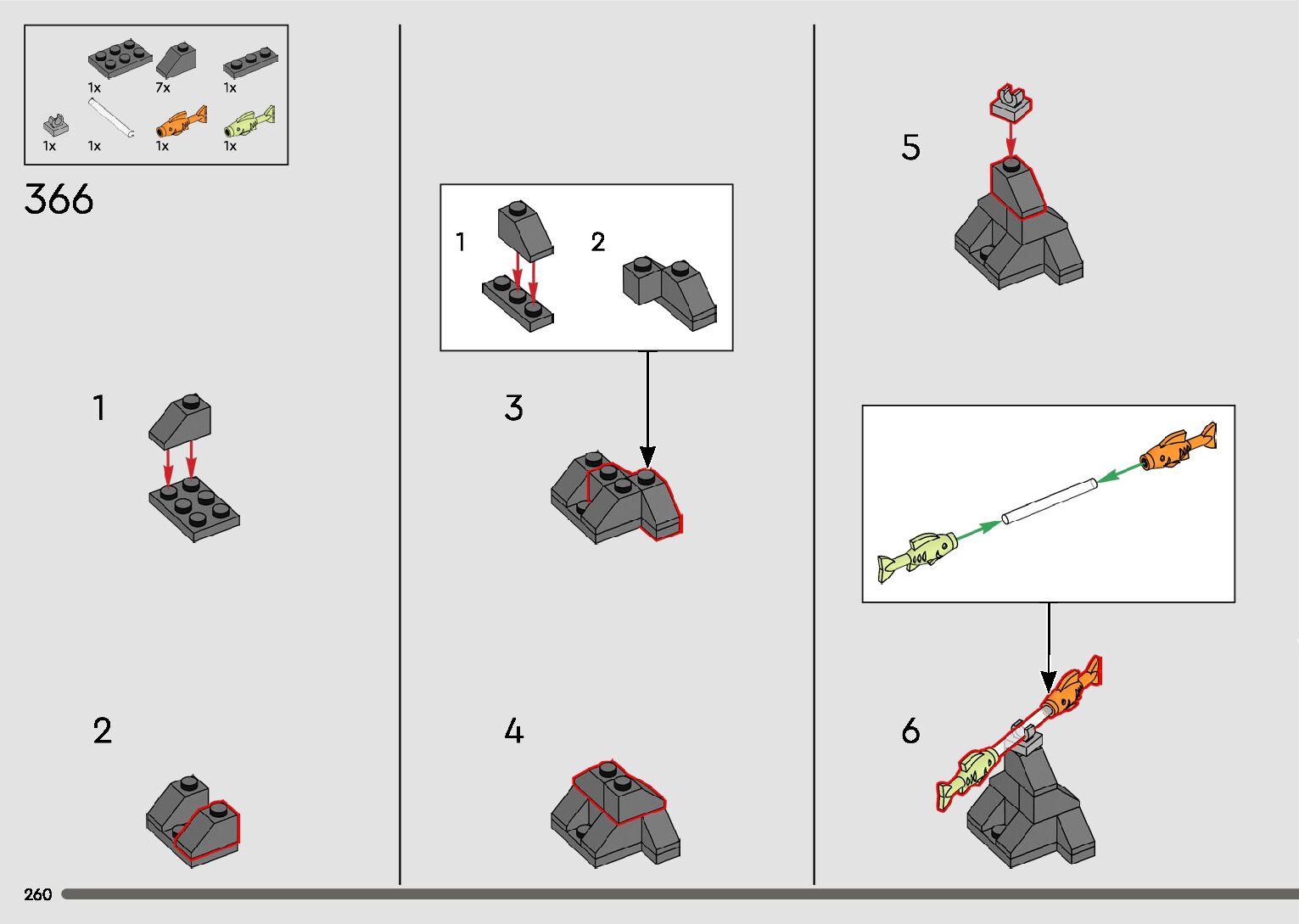 1x 7x 1x
1x 1x 1x 1x

366

1

2

1 2

3

4

5

6

260