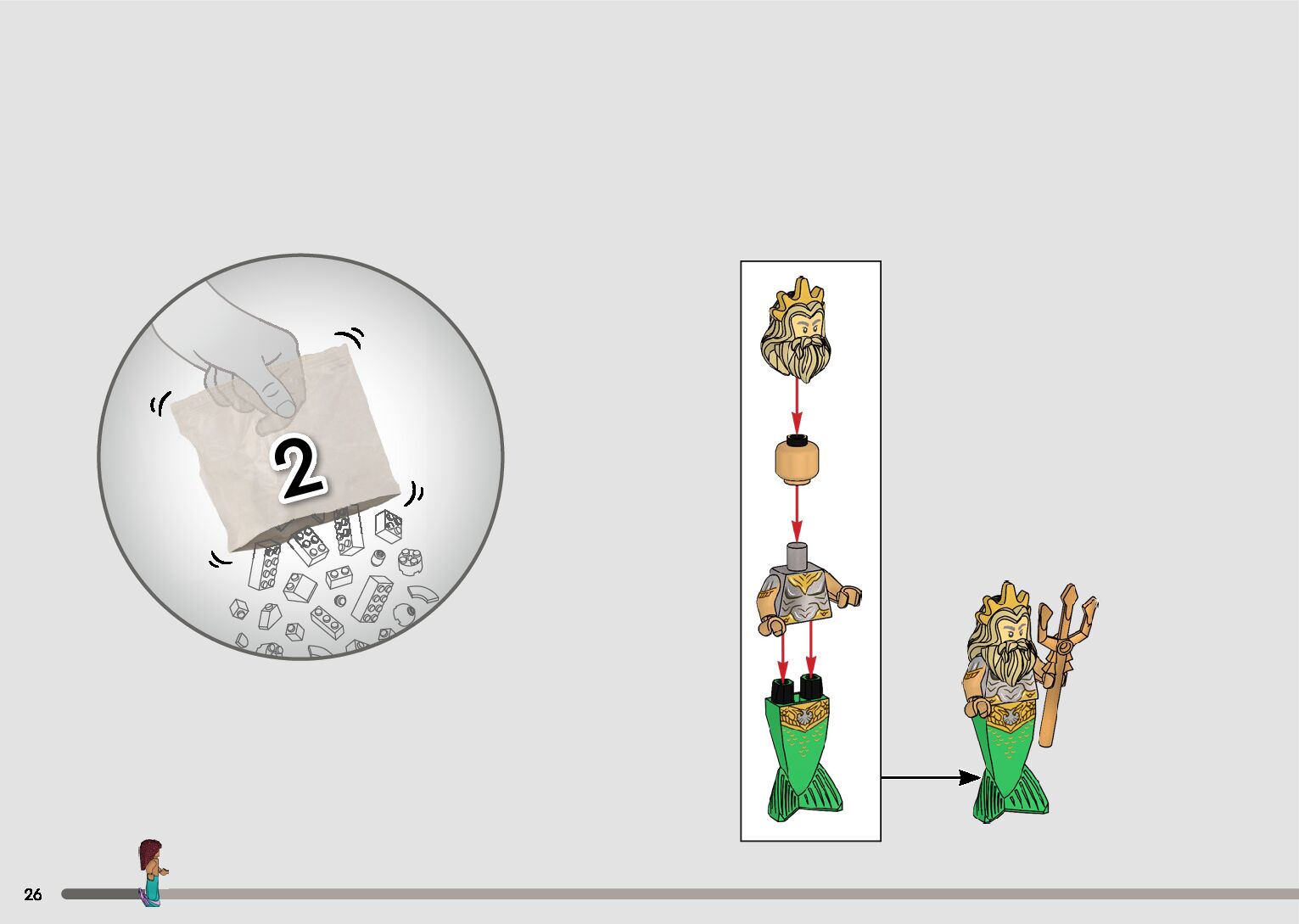 2

26