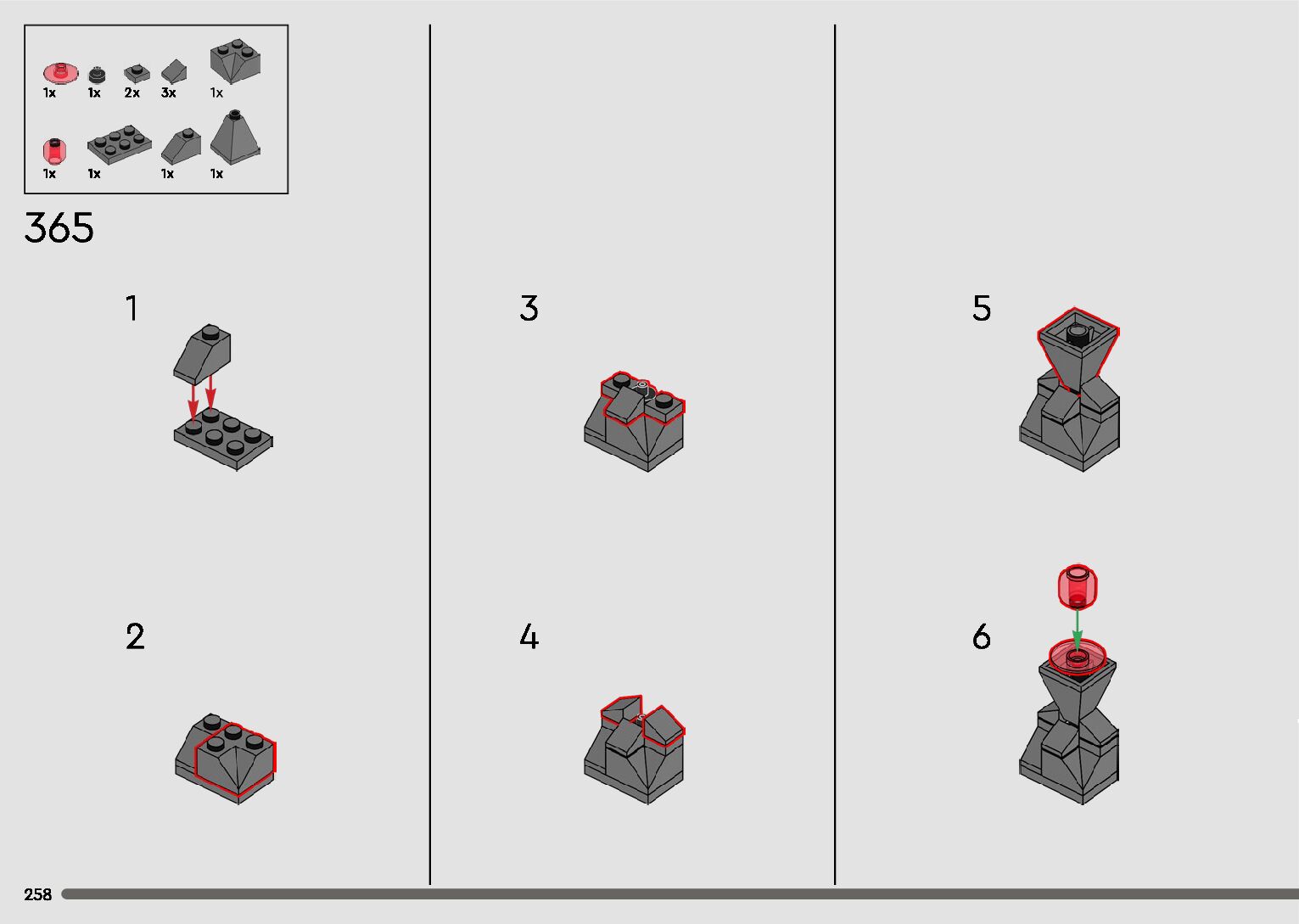 1x 1x 2x 3x 1x

1x 1x 1x 1x

365

1

2

3

4

5

6

258