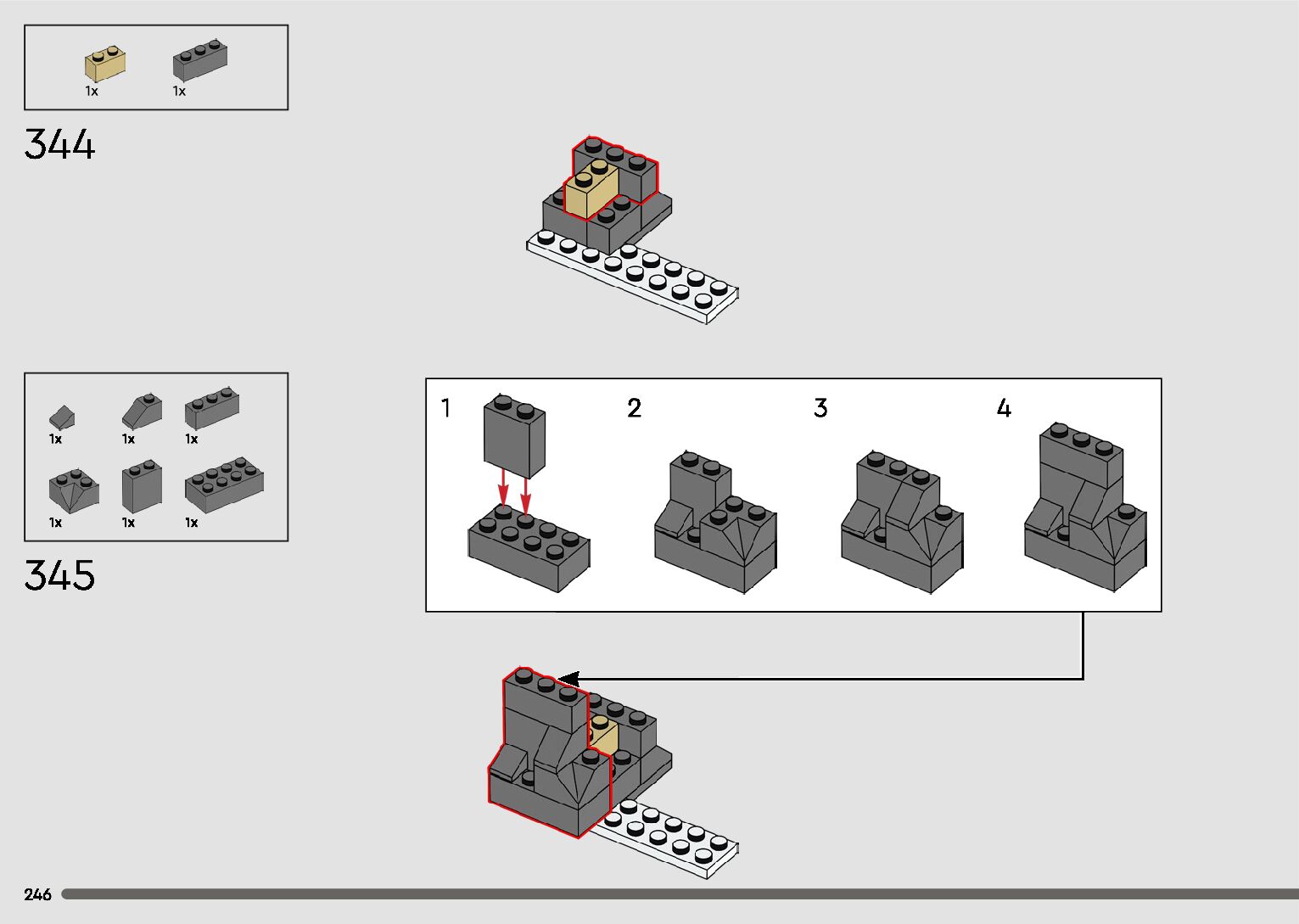 1x 1x

344

1x 1x 1x

1x 1x 1x

345

1

2

3

4

246