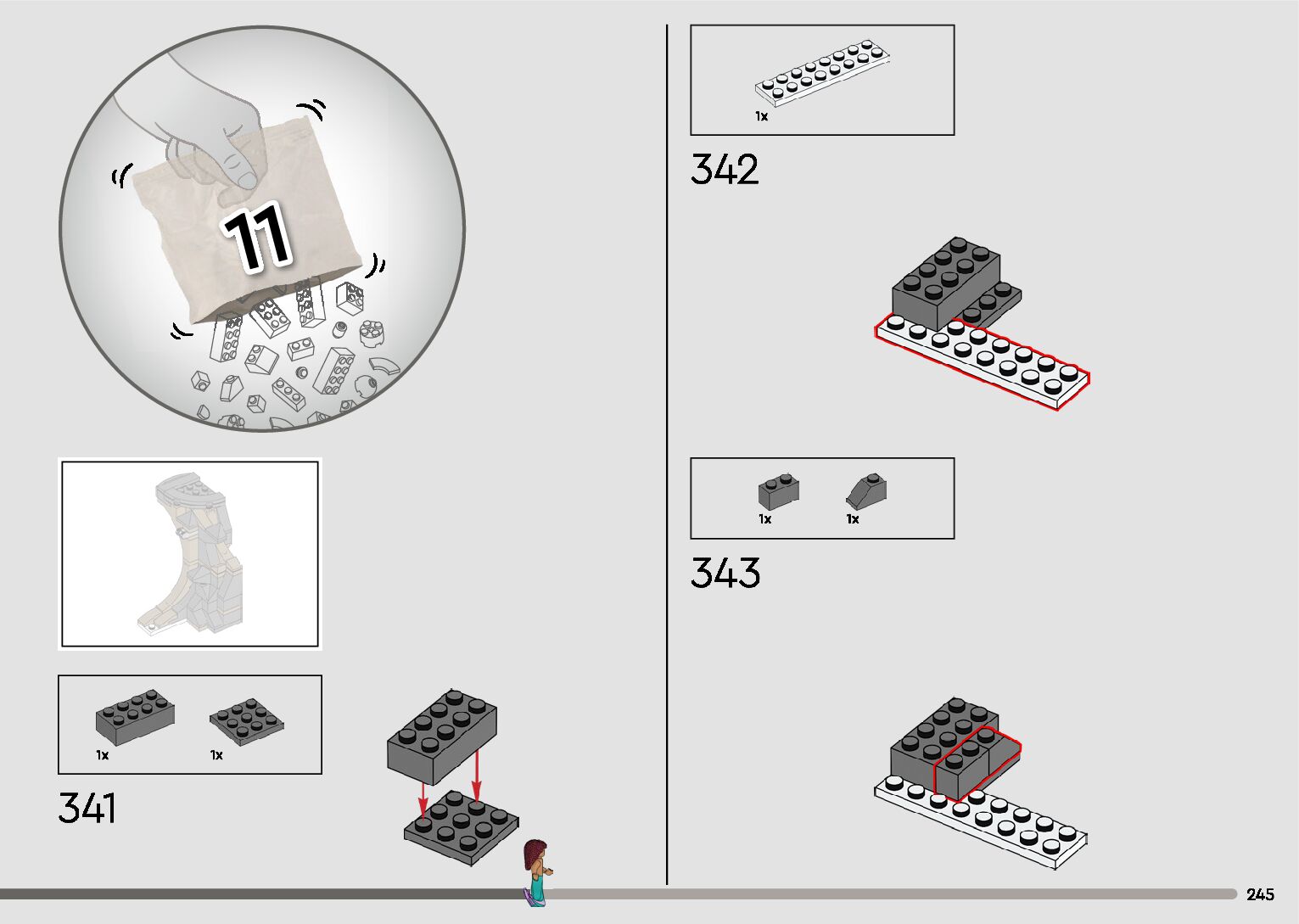 11

1x

1x

341

1x

342

1x

1x

343

245