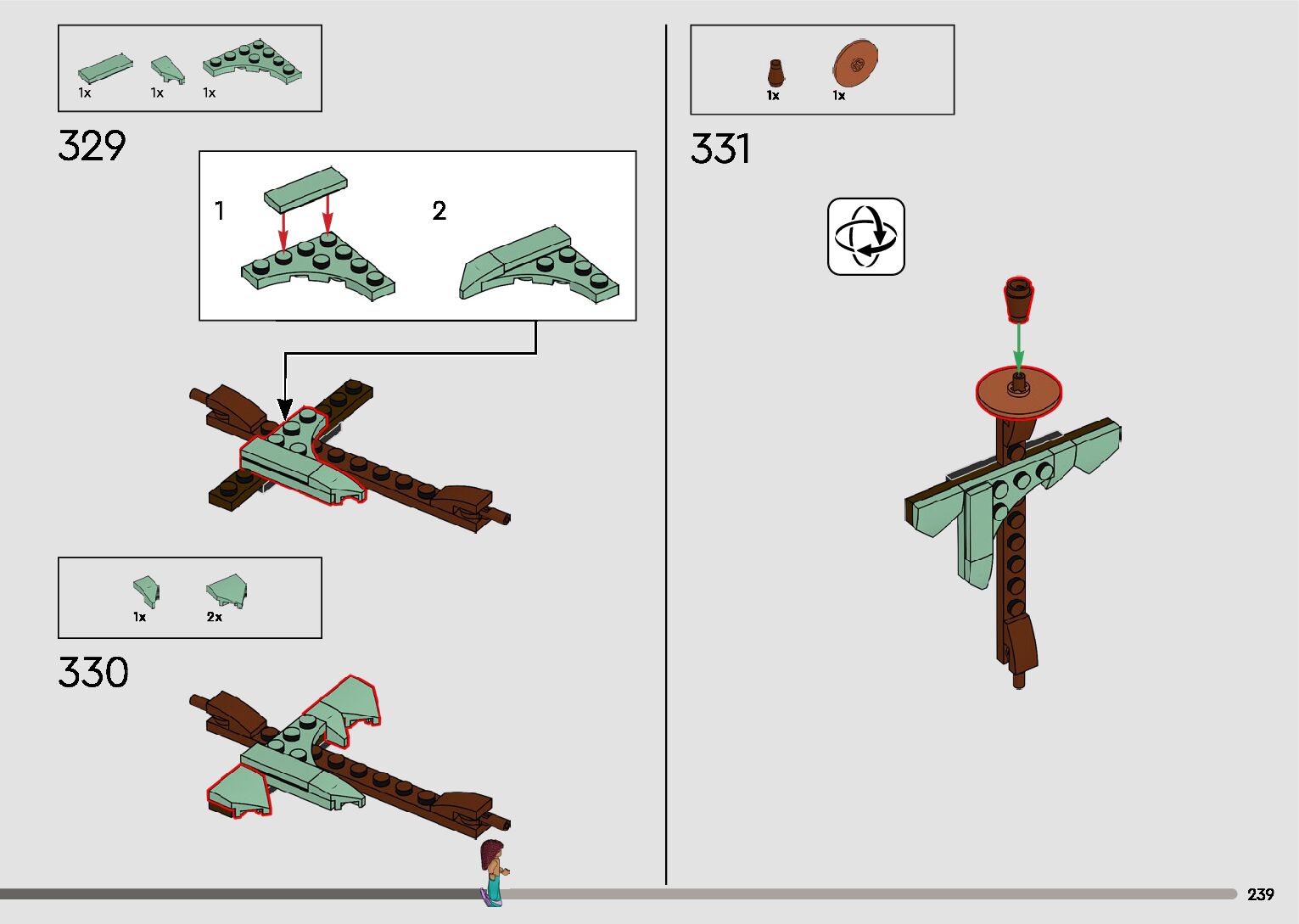 1x 1x 1x

329

1

2

1x 2x

330

1x 1x

331

239