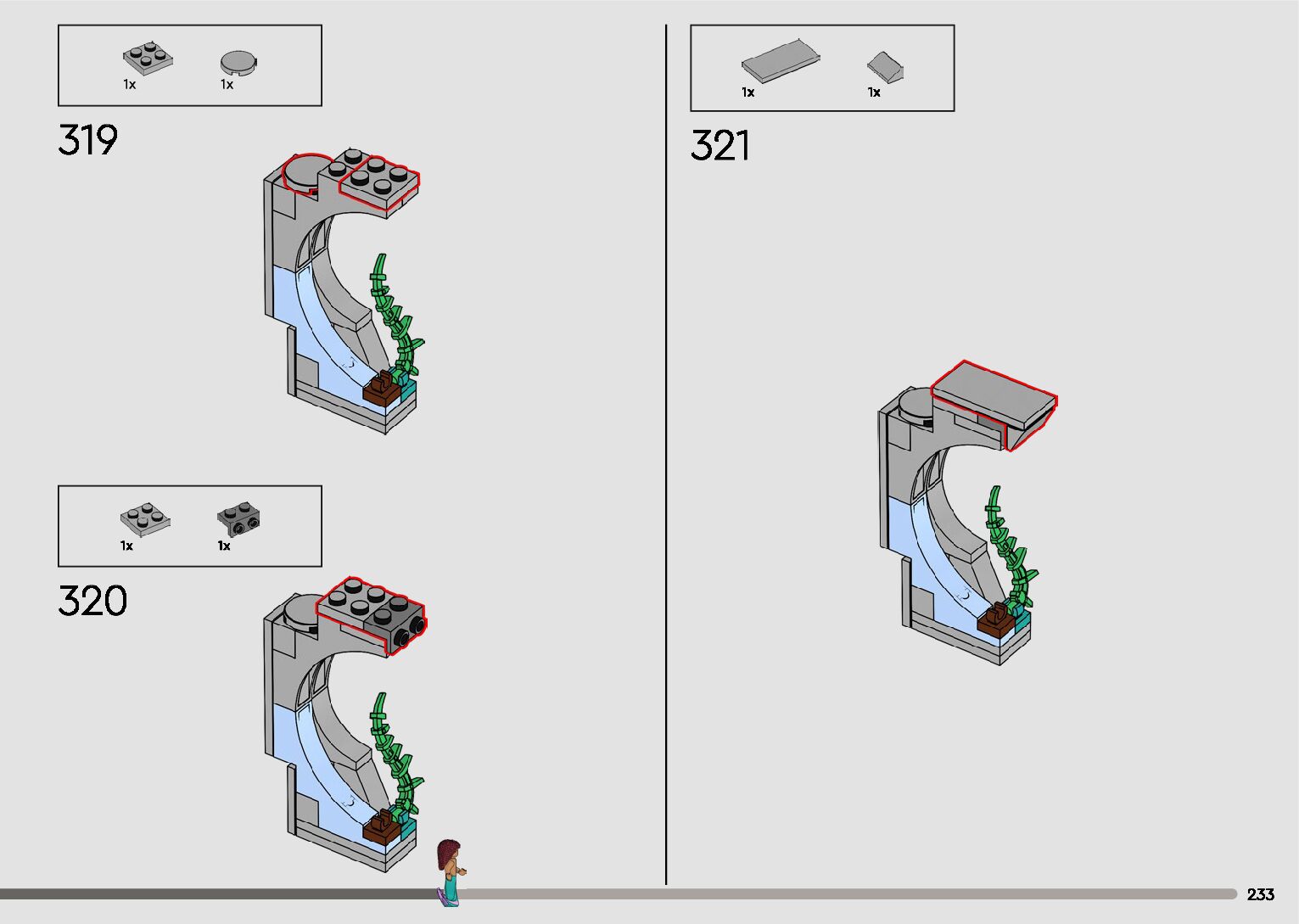 1x 1x

319

1x 1x

320

1x 1x

321

233