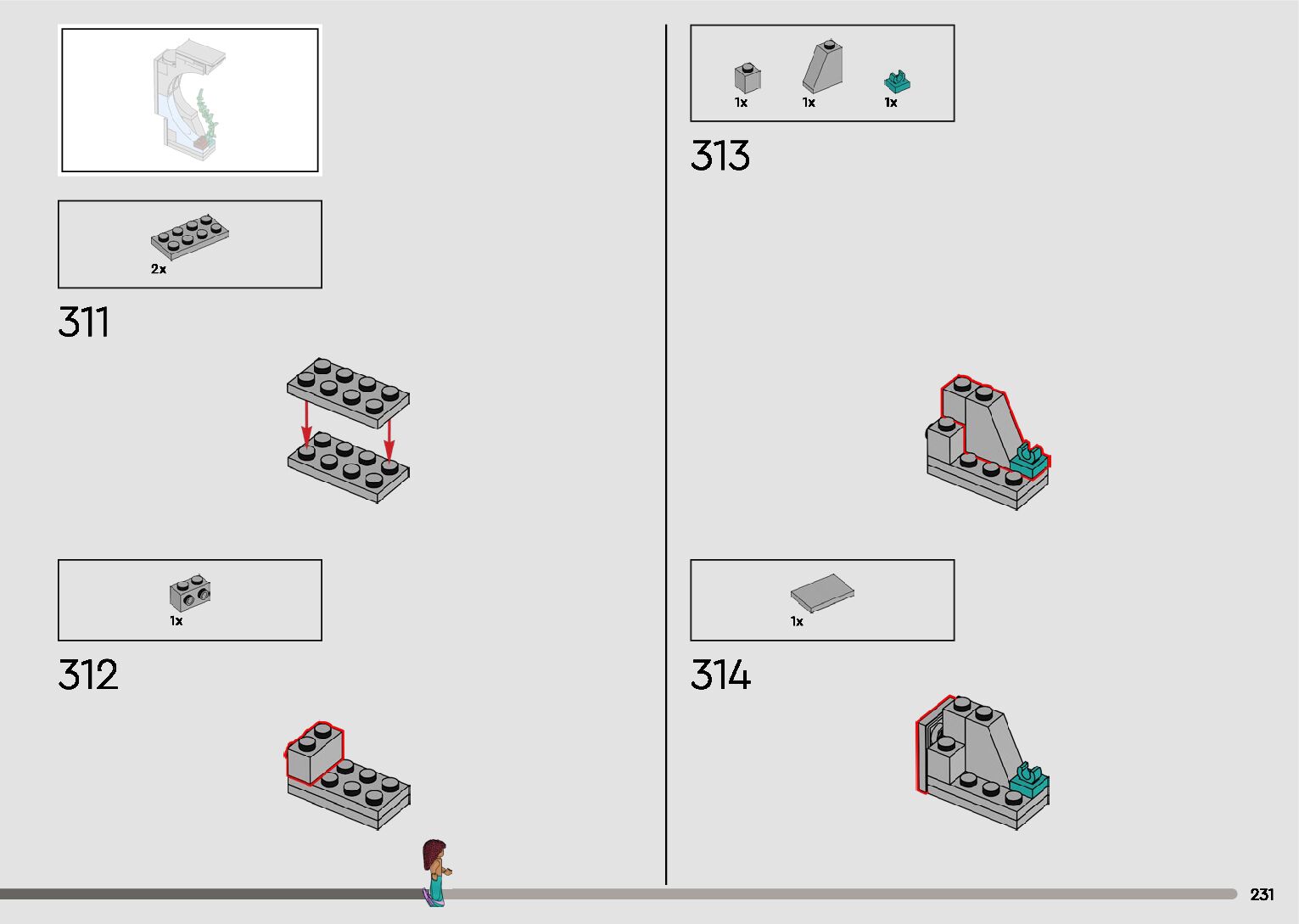 2x

311

1x

312

1x 1x 1x

313

1x

314

231