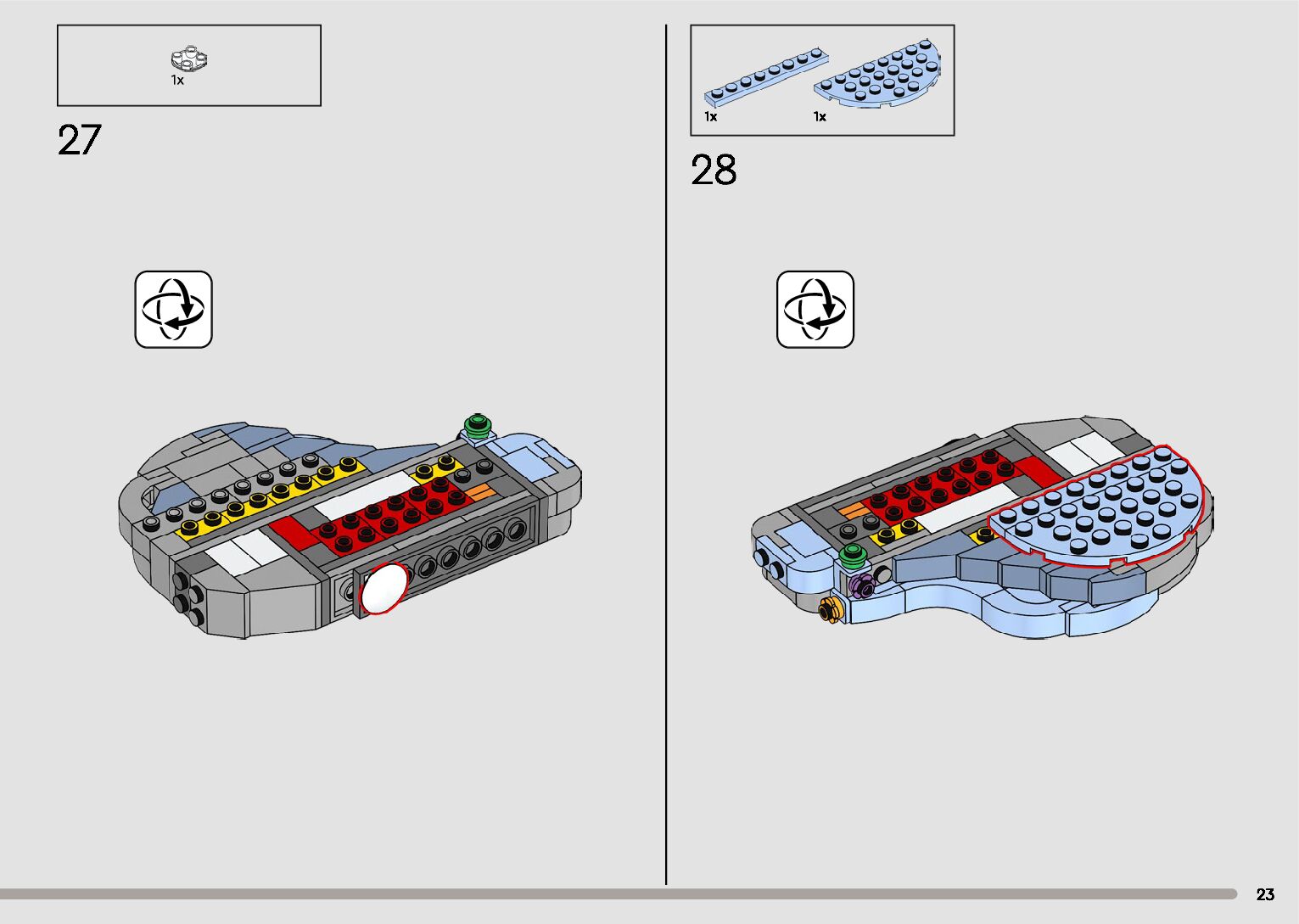 1x

27

1x

1x

28

23