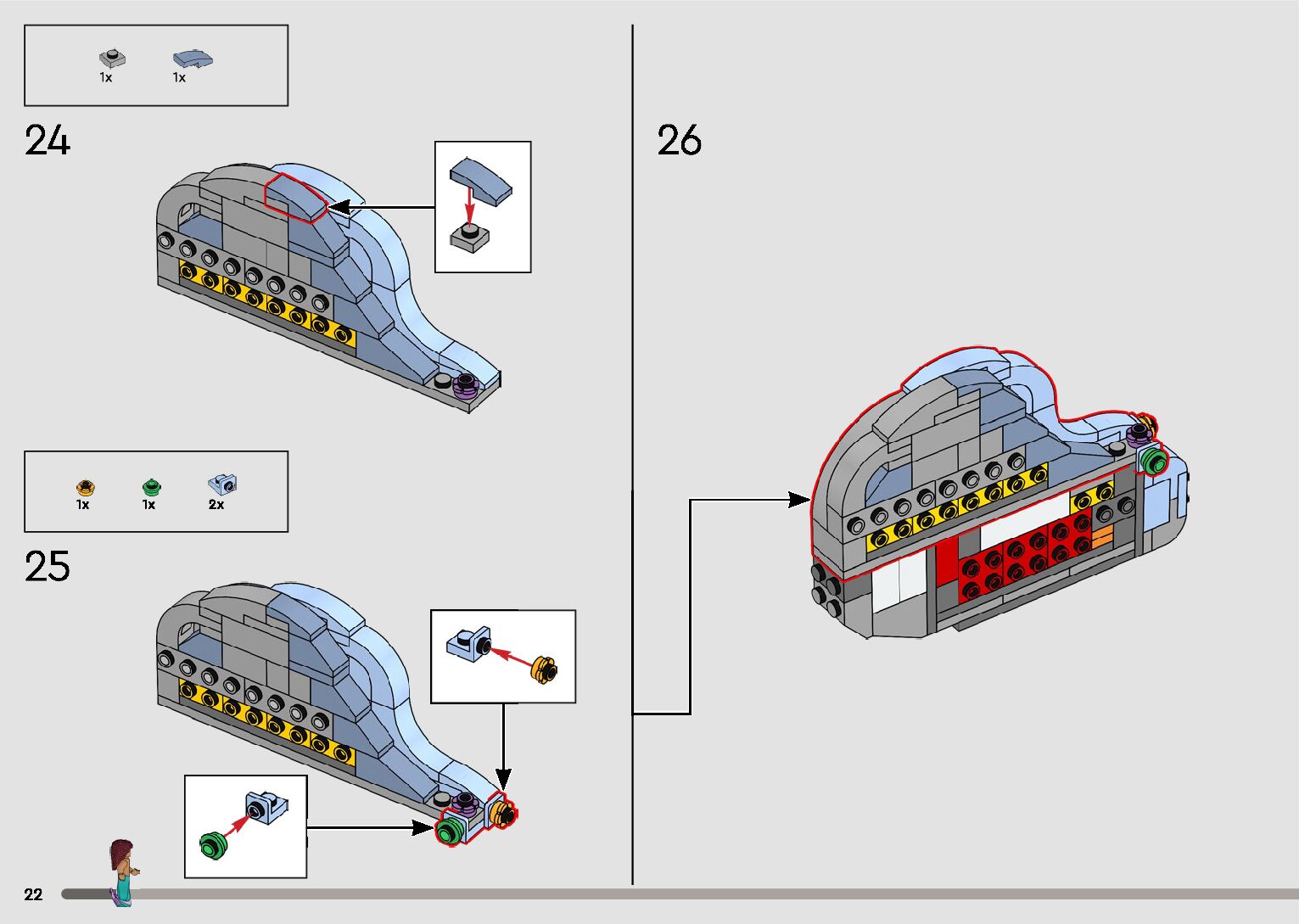 1x 1x

24

1x 1x 2x

25

26

22