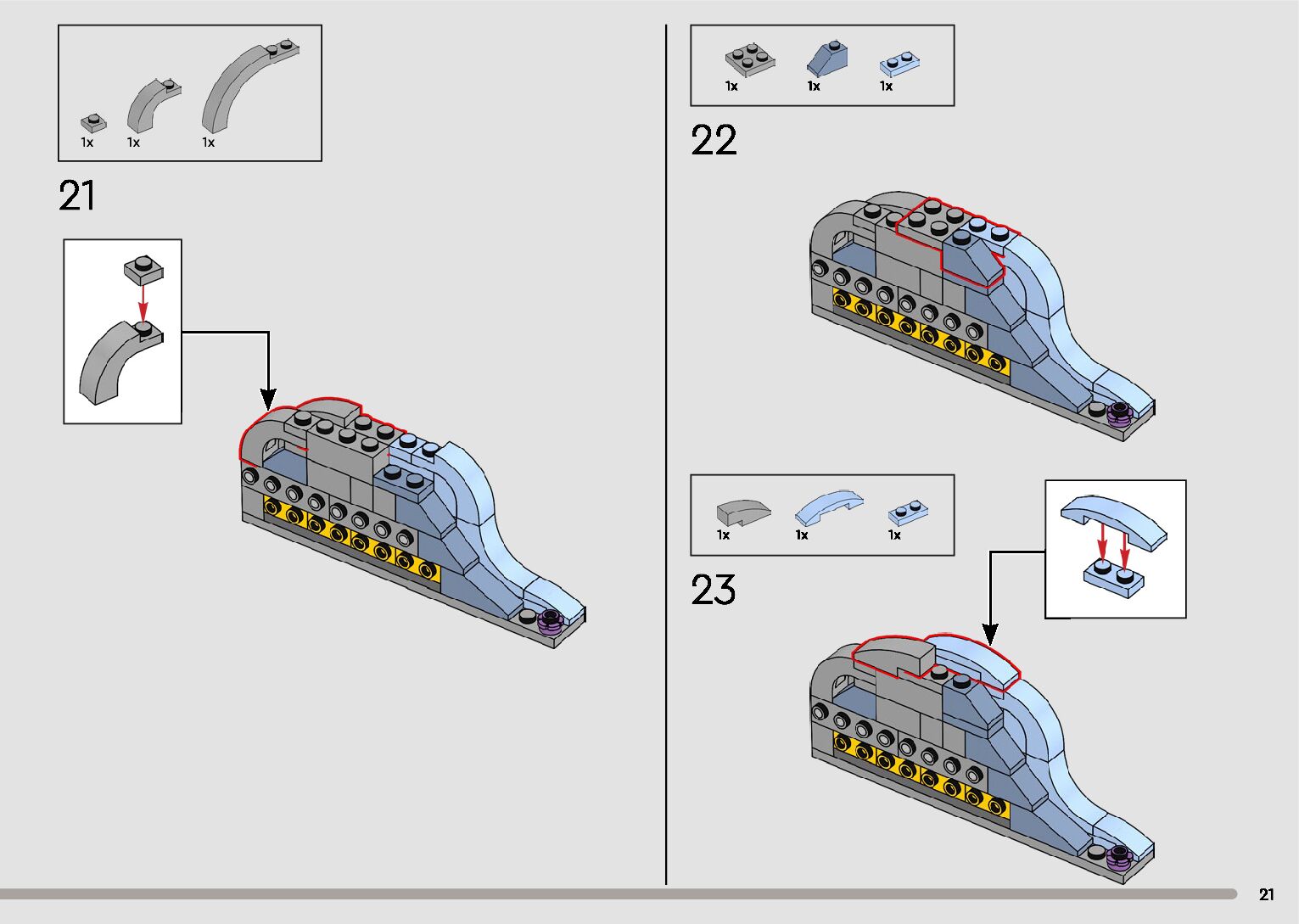 1x 1x 1x

21

1x 1x 1x

22

1x 1x 1x

23

21