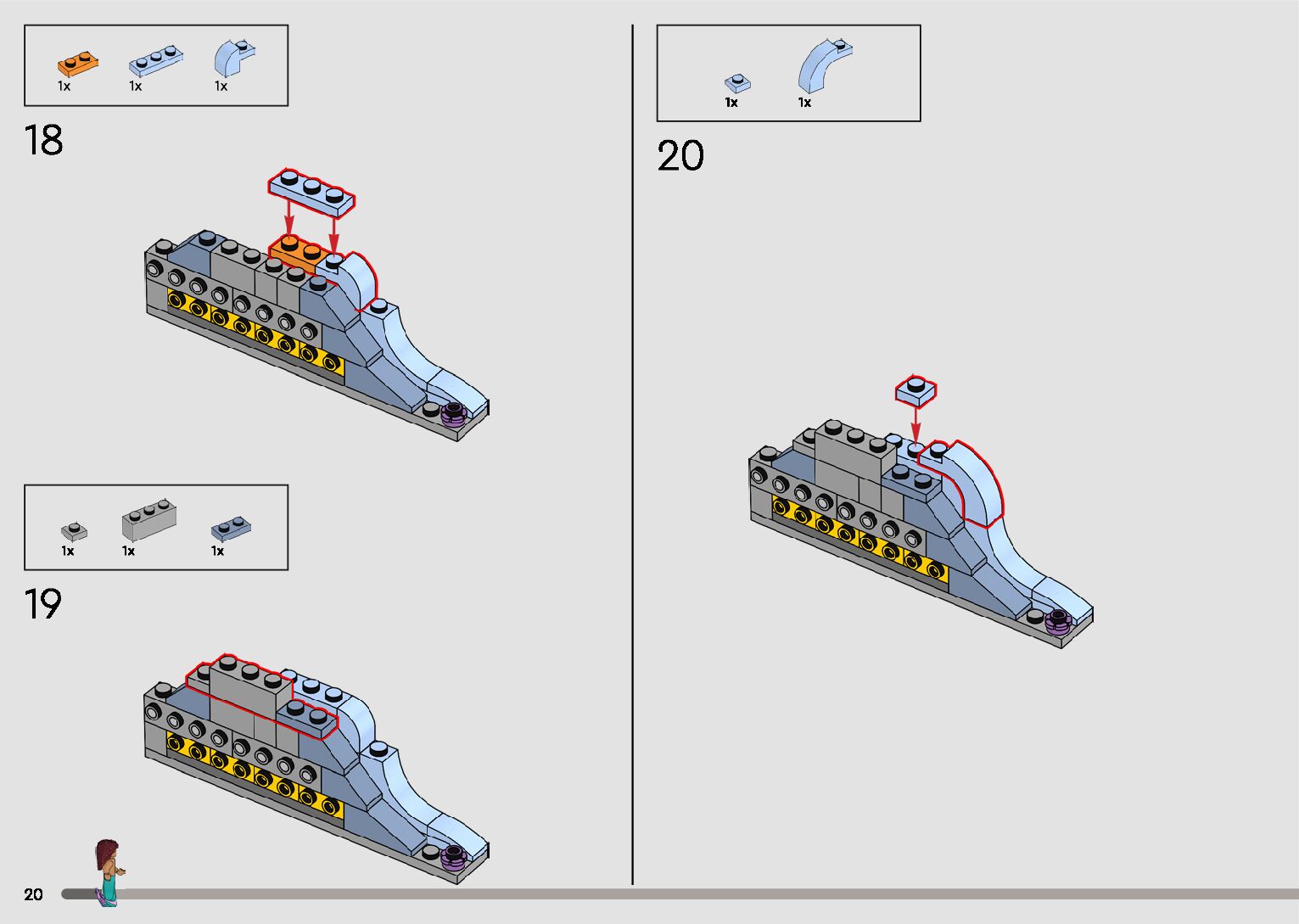 1x 1x 1x

18

1x 1x 1x

19

1x 1x

20

20