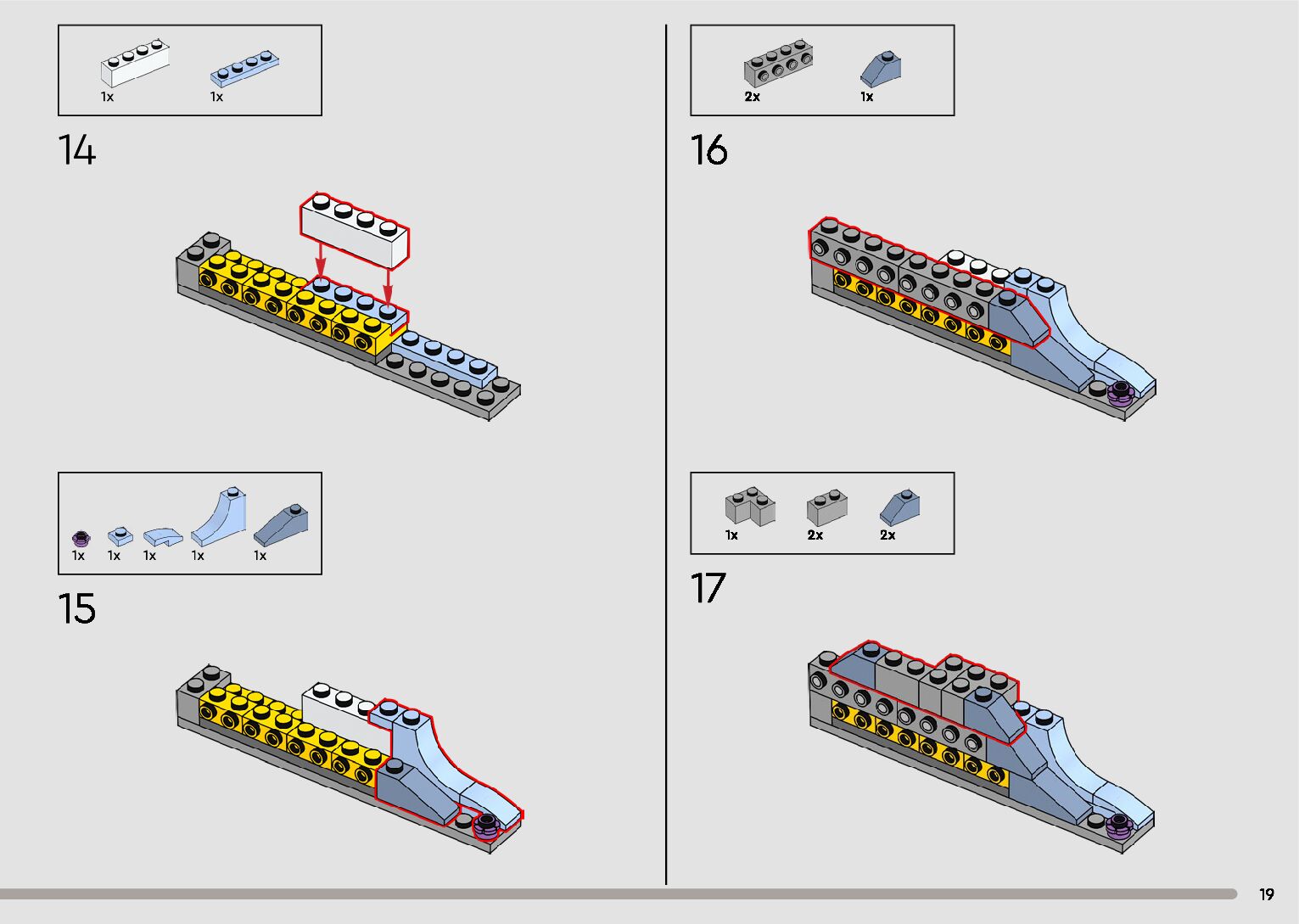 1x 1x

14

1x 1x 1x 1x 1x

15

2x 1x

16

1x 2x 2x

17

19