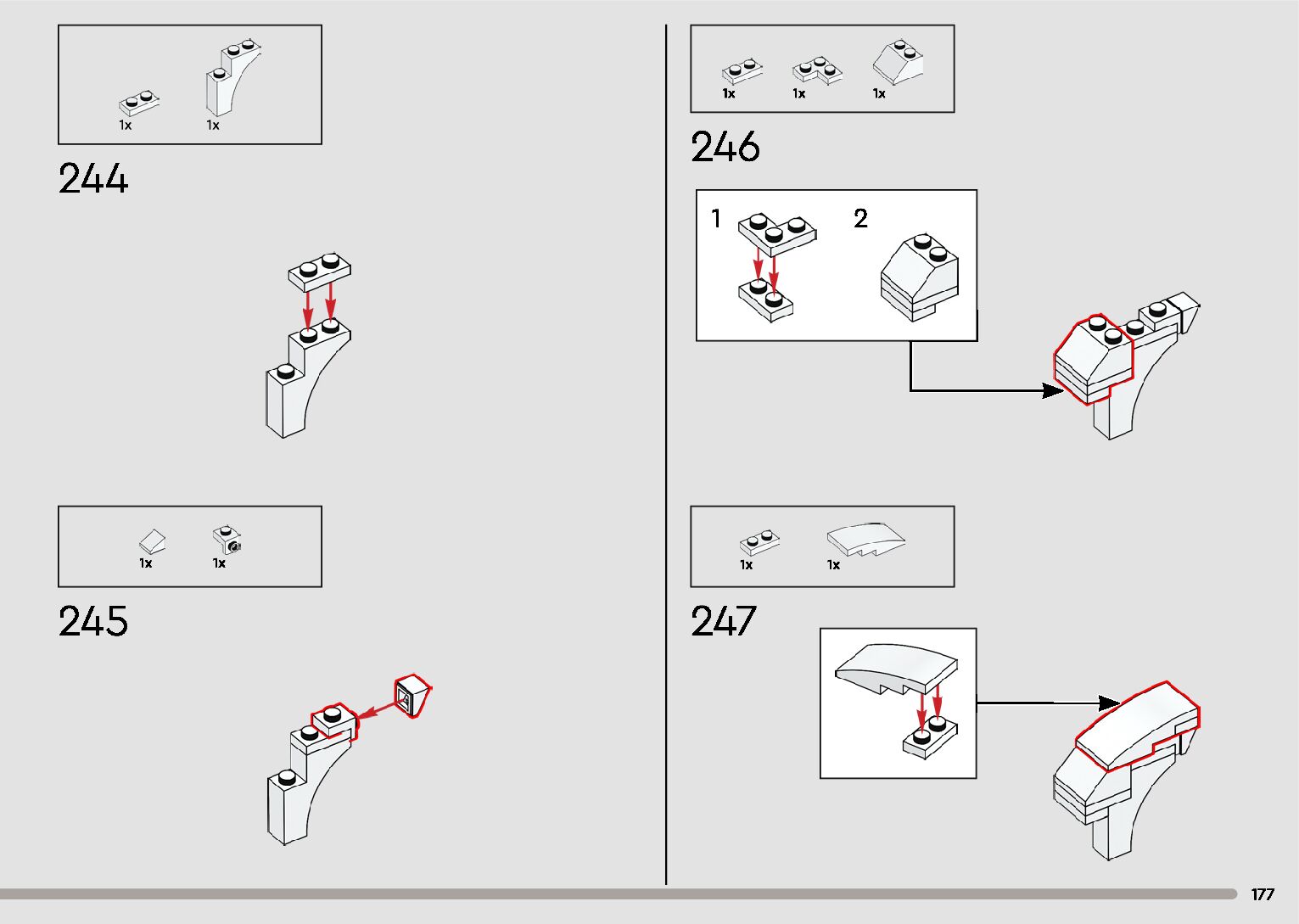 1x 1x

244

1x 1x

245

1x 1x 1x

246

1

2

1x 1x

247

177