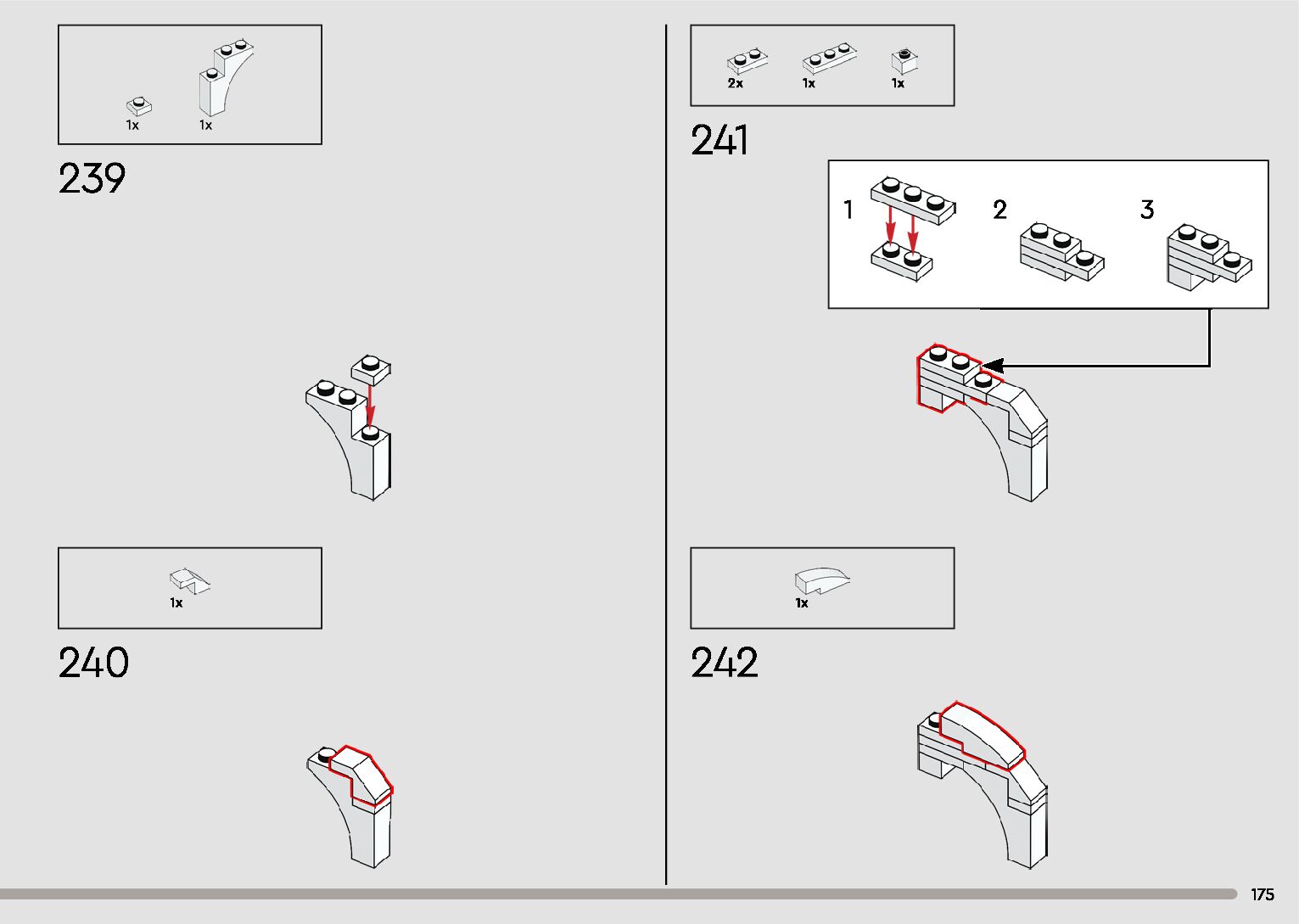 1x 1x

239

1x

240

2x 1x 1x

241

1

2

3

1x

242

175