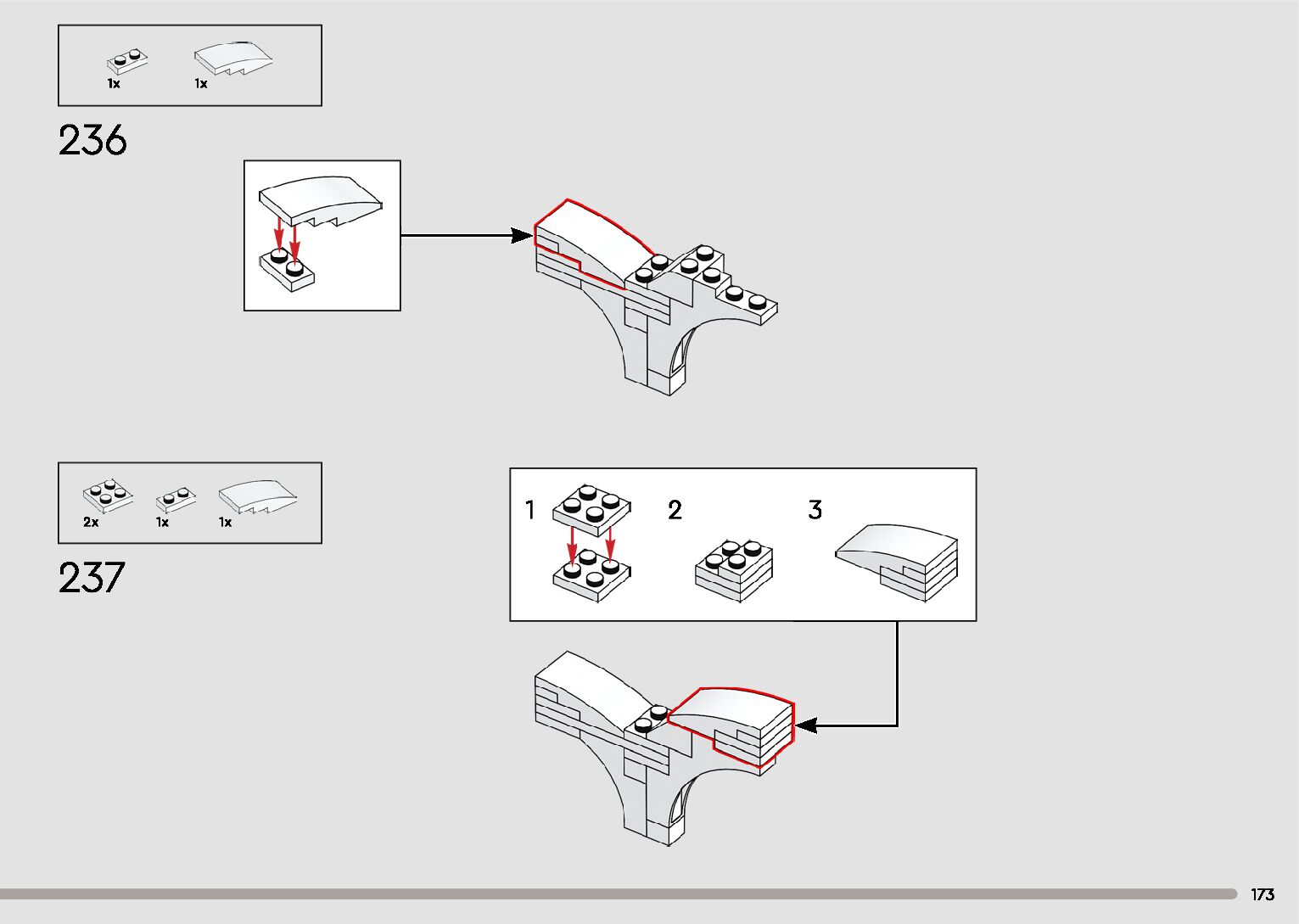 1x 1x

236

2x 1x 1x

237

1 2 3

173