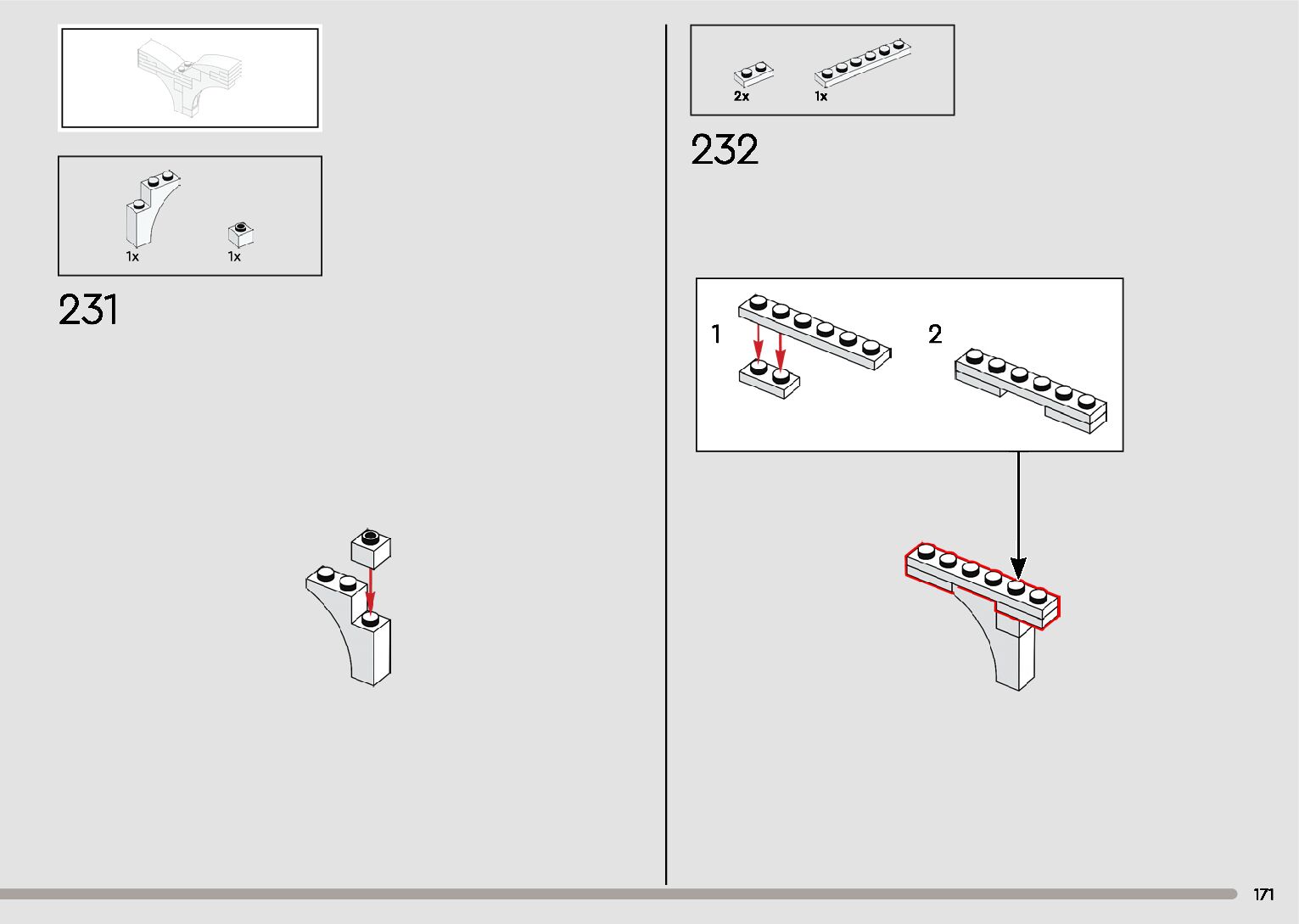 1x 1x

231

2x 1x

232

1

2

171